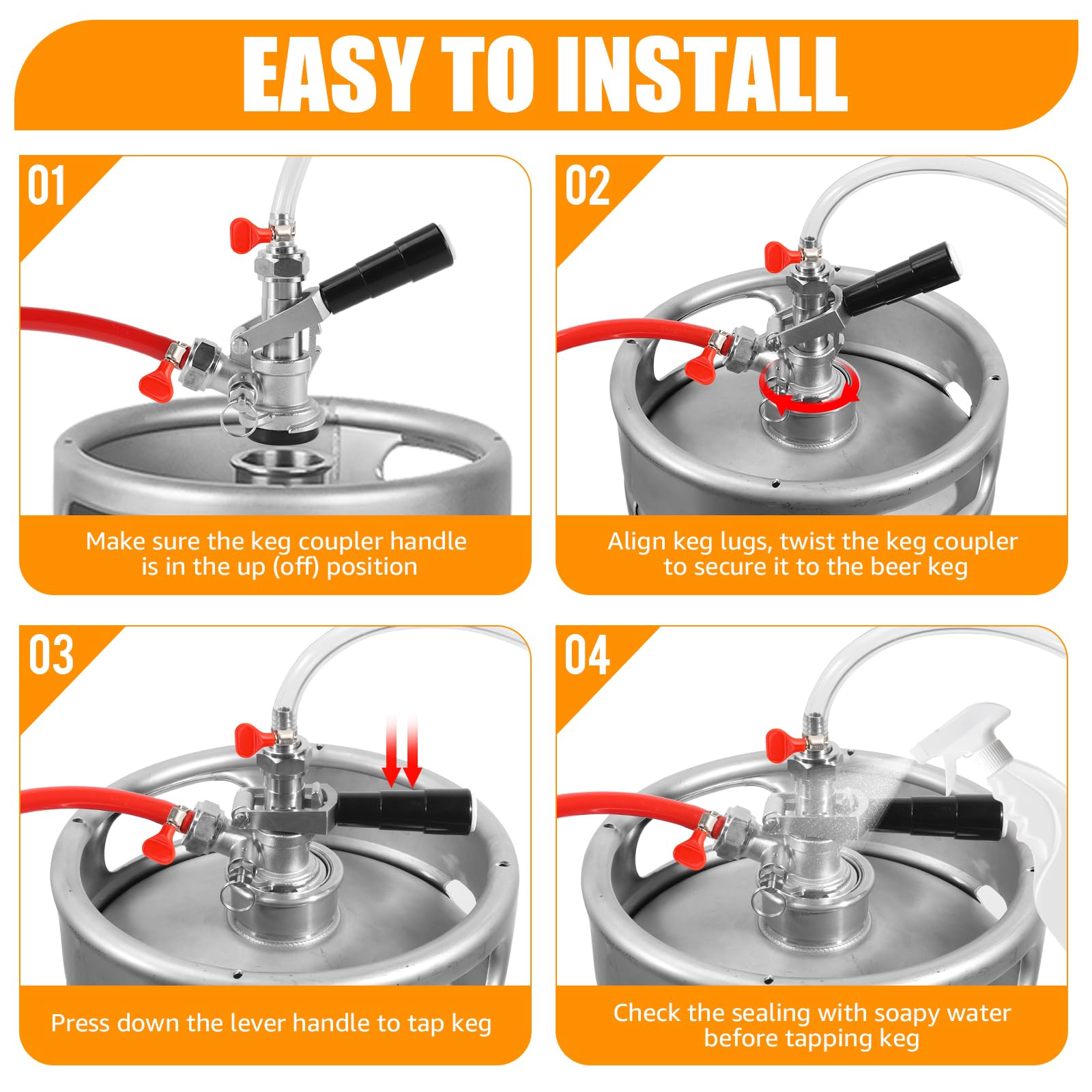 EASY TO INSTALL

01

Make sure the keg coupler handle is in the up (off) position

02

Align keg lugs, twist the keg coupler to secure it to the beer keg

03

Press down the lever handle to tap keg

04

Check the sealing with soapy water before tapping keg