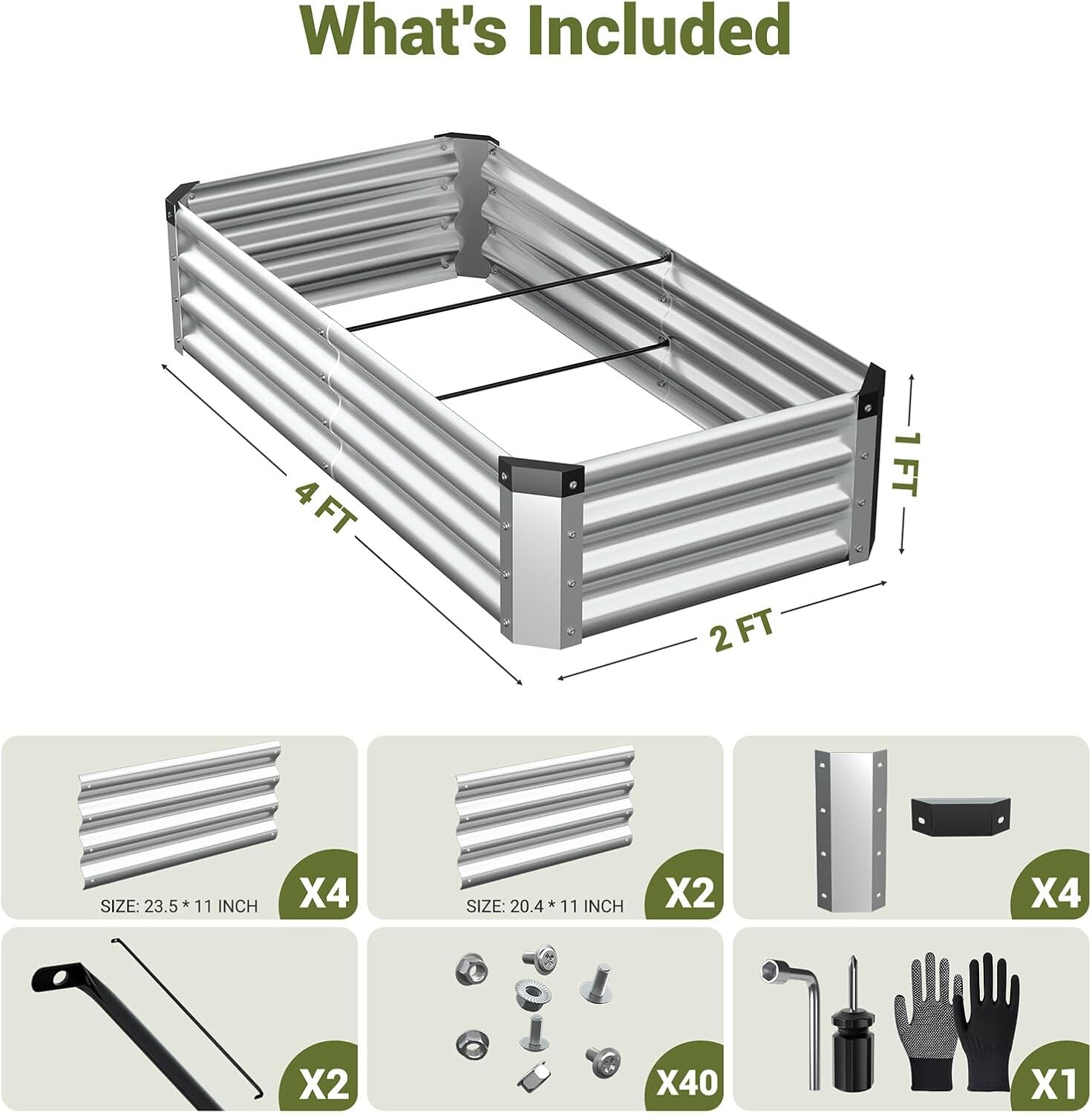 What's Included

4 FT

2 FT

1 FT

SIZE: 23.5 * 11 INCH

X4

SIZE: 20.4 * 11 INCH

X2

X4

X2

X40

X1