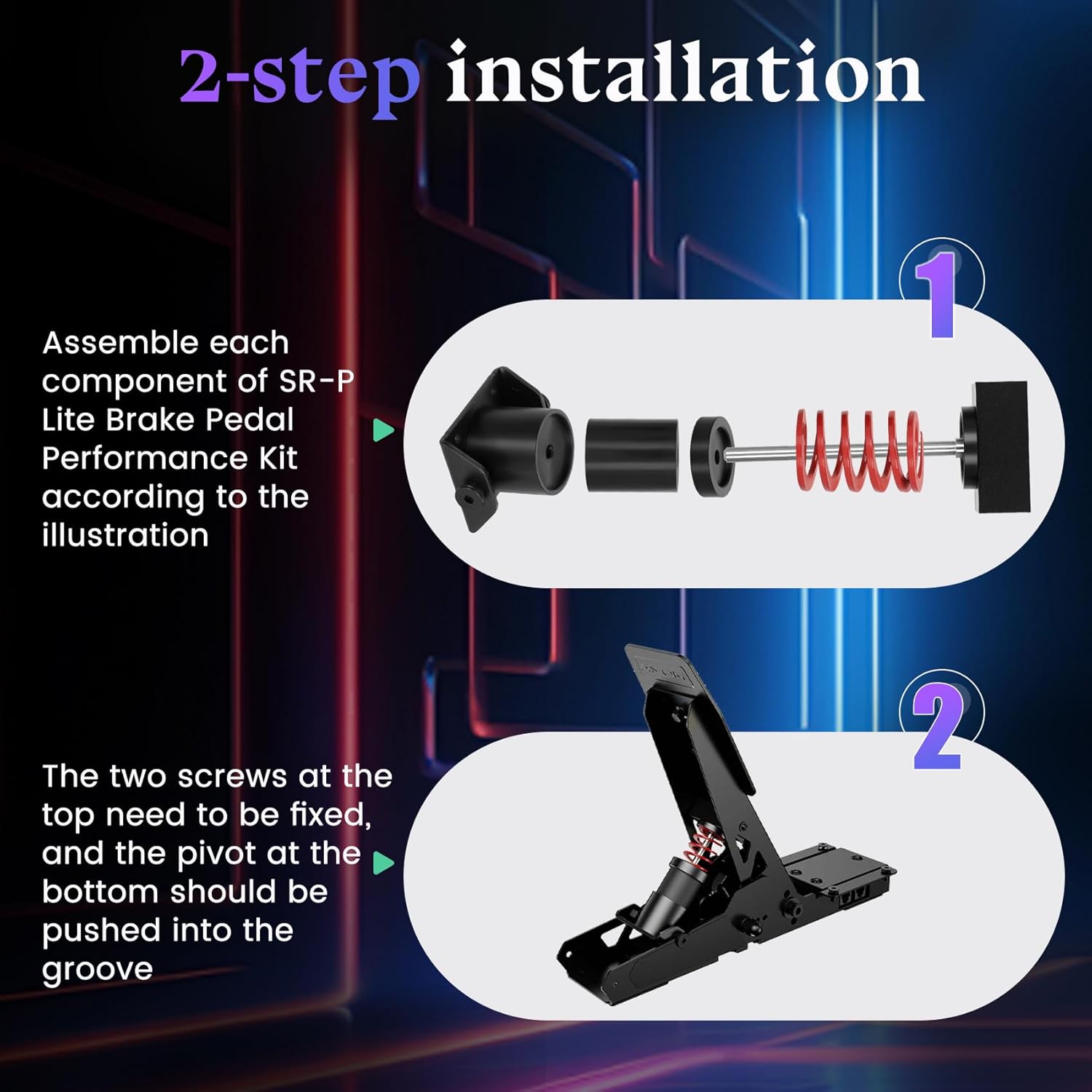 2-step installation

1

Assemble each component of SR-P Lite Brake Pedal Performance Kit according to the illustration

2

The two screws at the top need to be fixed, and the pivot at the bottom should be pushed into the groove