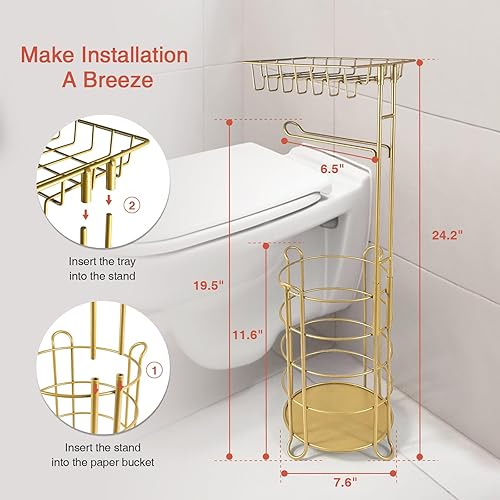 Make Installation A Breeze

2

Insert the tray into the stand

1

Insert the stand into the paper bucket

6.5"

24.2"

19.5"

11.6"

7.6"