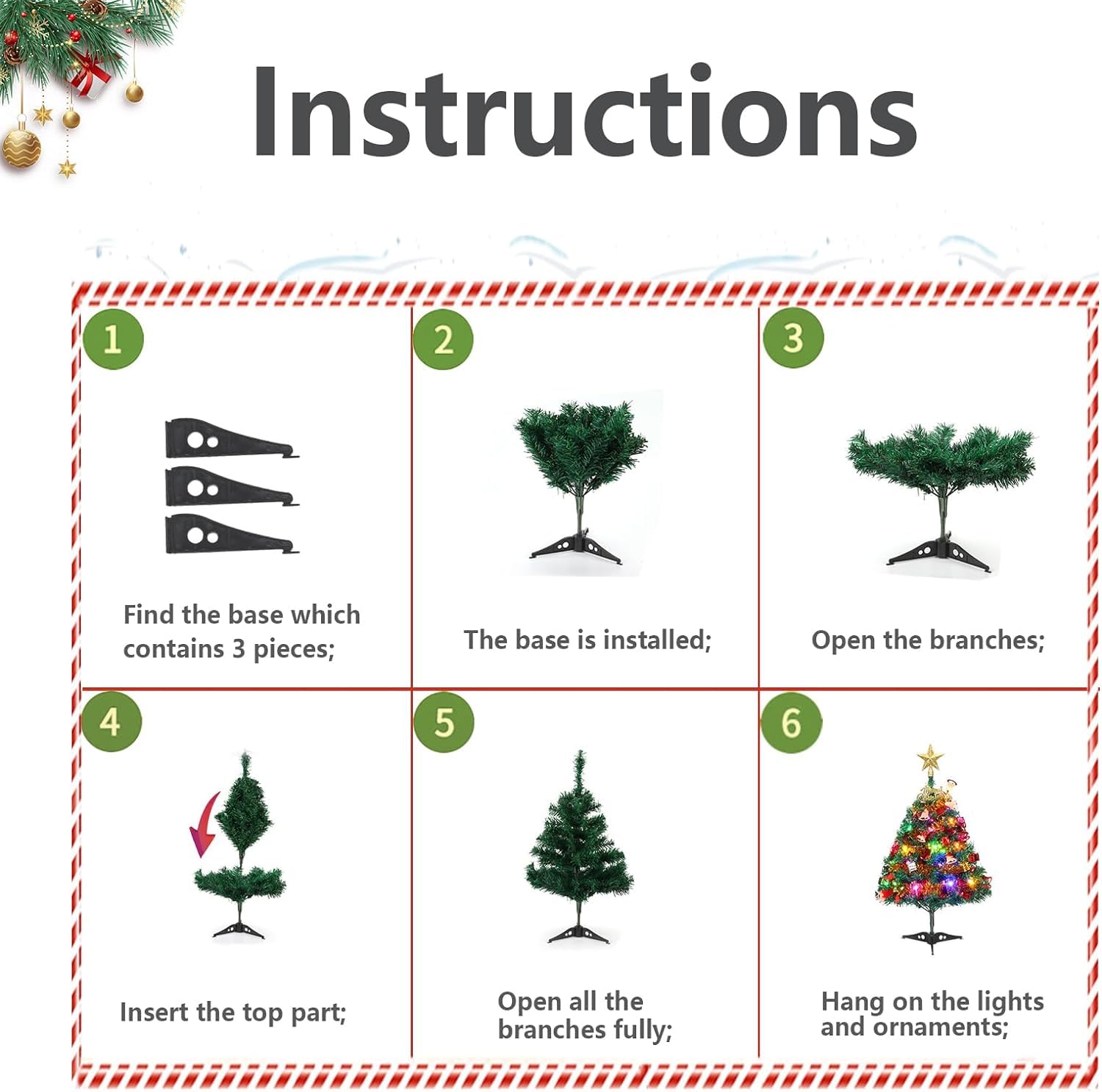 Instructions

1

Find the base which contains 3 pieces;

2

The base is installed;

3

Open the branches;

4

Insert the top part;

5

Open all the branches fully;

6

Hang on the lights and ornaments;