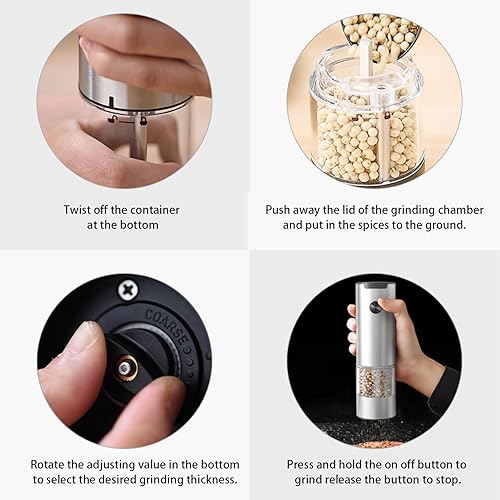 Twist off the container at the bottom

Push away the lid of the grinding chamber and put in the spices to the ground.

COARSE

Rotate the adjusting value in the bottom to select the desired grinding thickness.

Press and hold the on off button to grind release the button to stop.