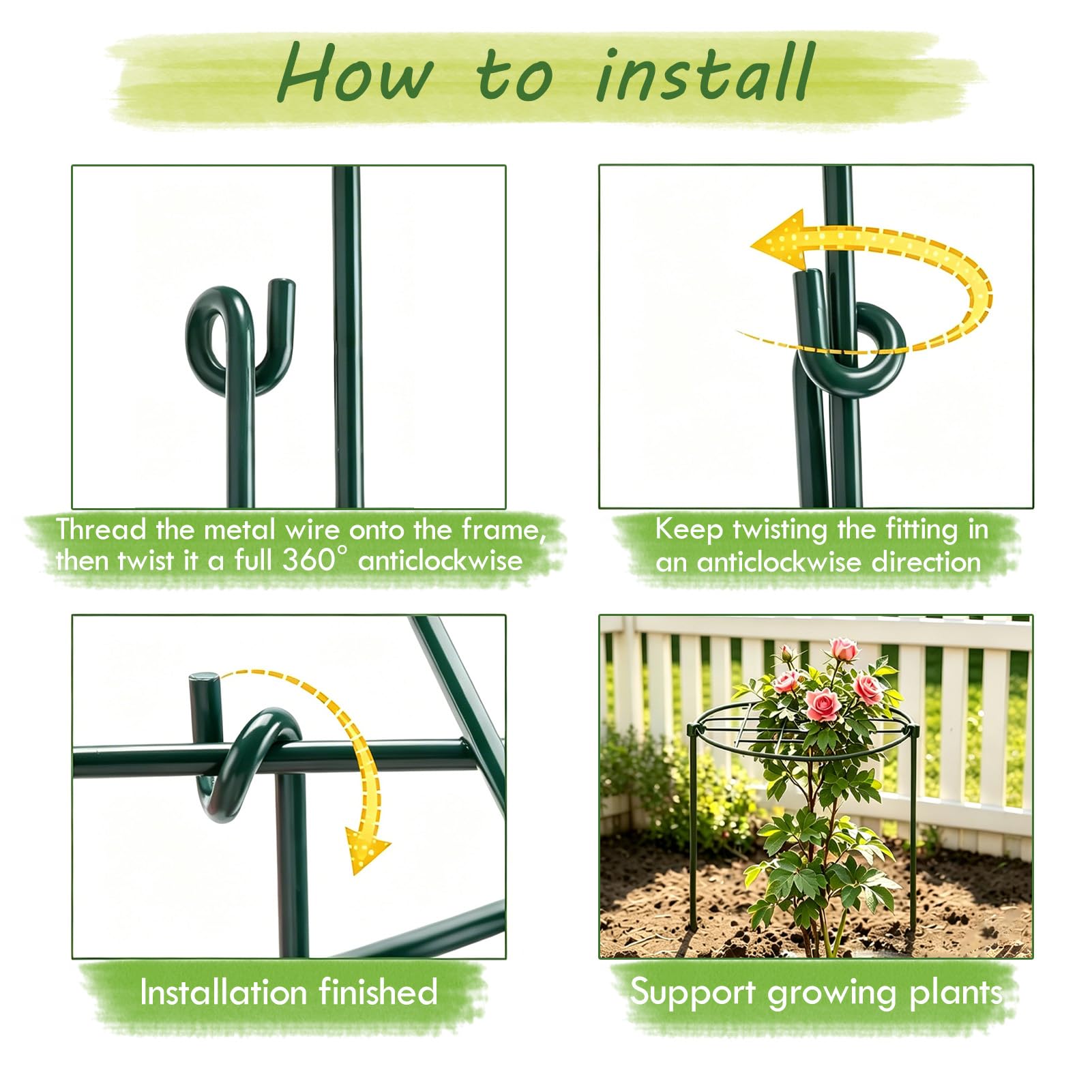 How to install

Thread the metal wire onto the frame, then twist it a full 360° anticlockwise

Keep twisting the fitting in an anticlockwise direction

Installation finished

Support growing plants