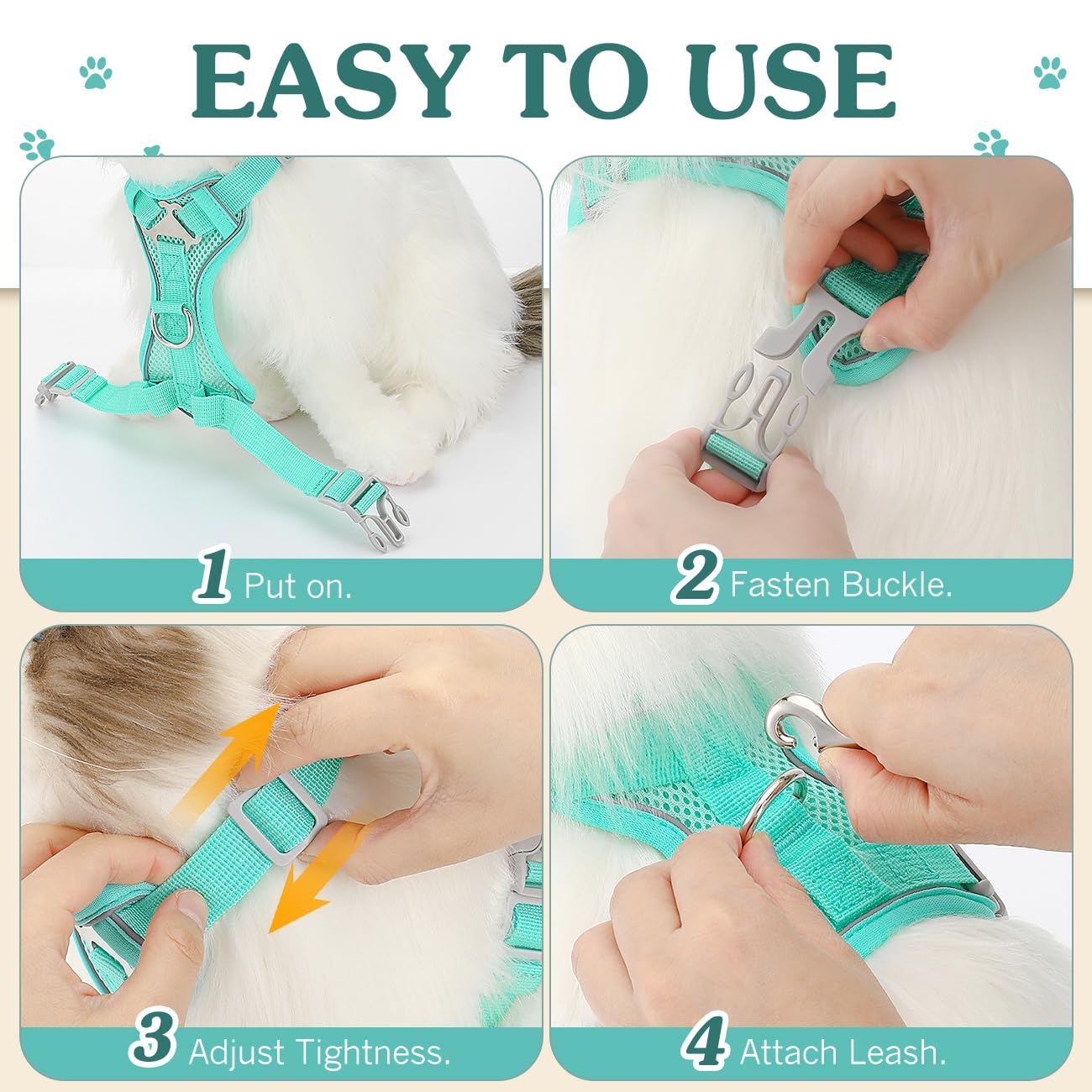 EASY TO USE

1 Put on.

2 Fasten Buckle.

3 Adjust Tightness.

4 Attach Leash.