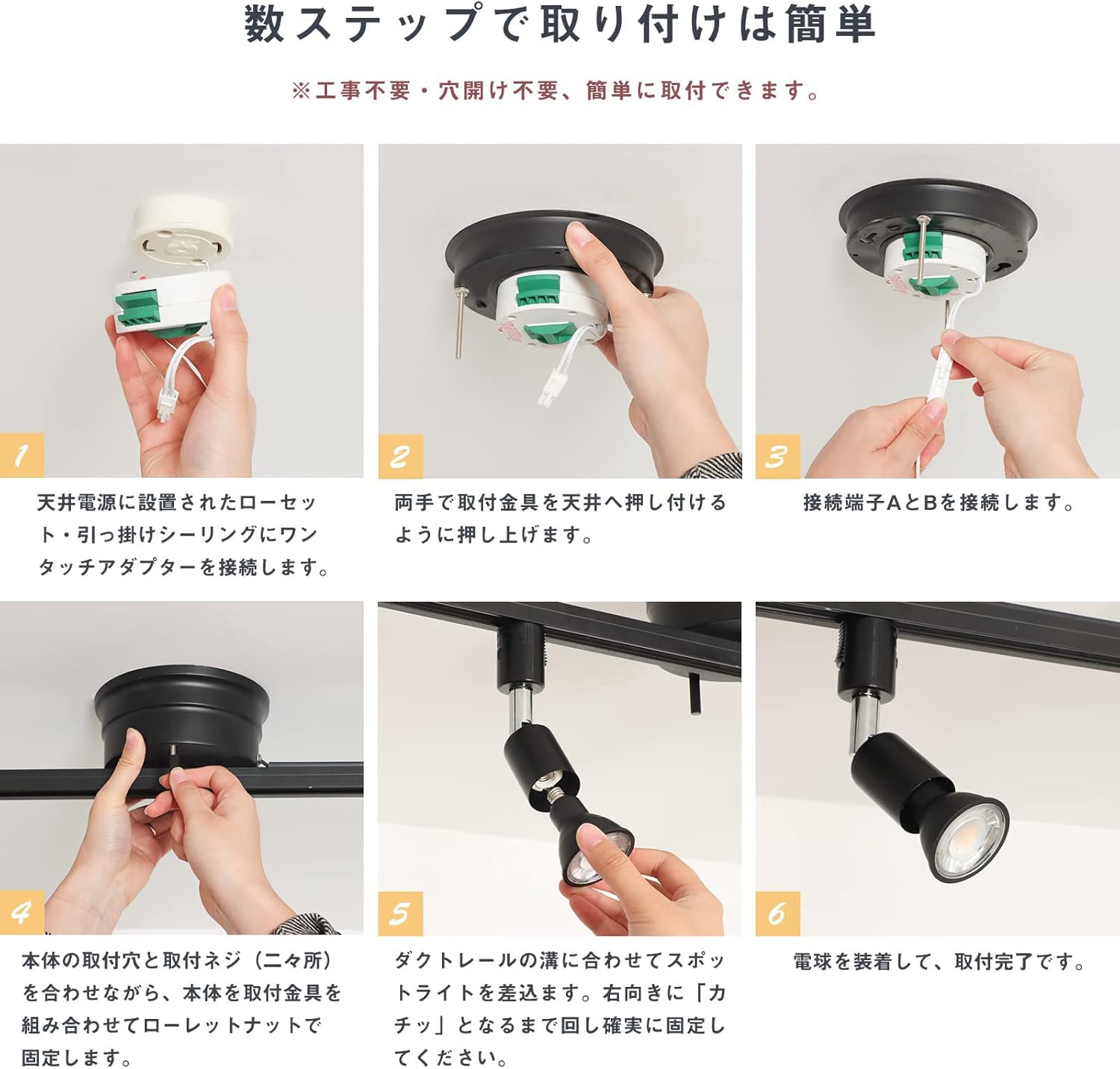 数ステップで取り付けは簡単

※工事不要・穴開け不要、簡単に取付できます。

1

天井電源に設置されたローセット・引っ掛けシーリングにワンタッチアダプターを接続します。

2

両手で取付金具を天井へ押し付けるように押し上げます。

3

接続端子AとBを接続します。

4

本体の取付穴と取付ネジ（二々所）を合わせながら、本体を取付金具を組み合わせてローレットナットで固定します。

5

ダクトレールの溝に合わせてスポットライトを差込ます。右向きに「カチッ」となるまで回し確実に固定してください。

6

電球を装着して、取付完了です。