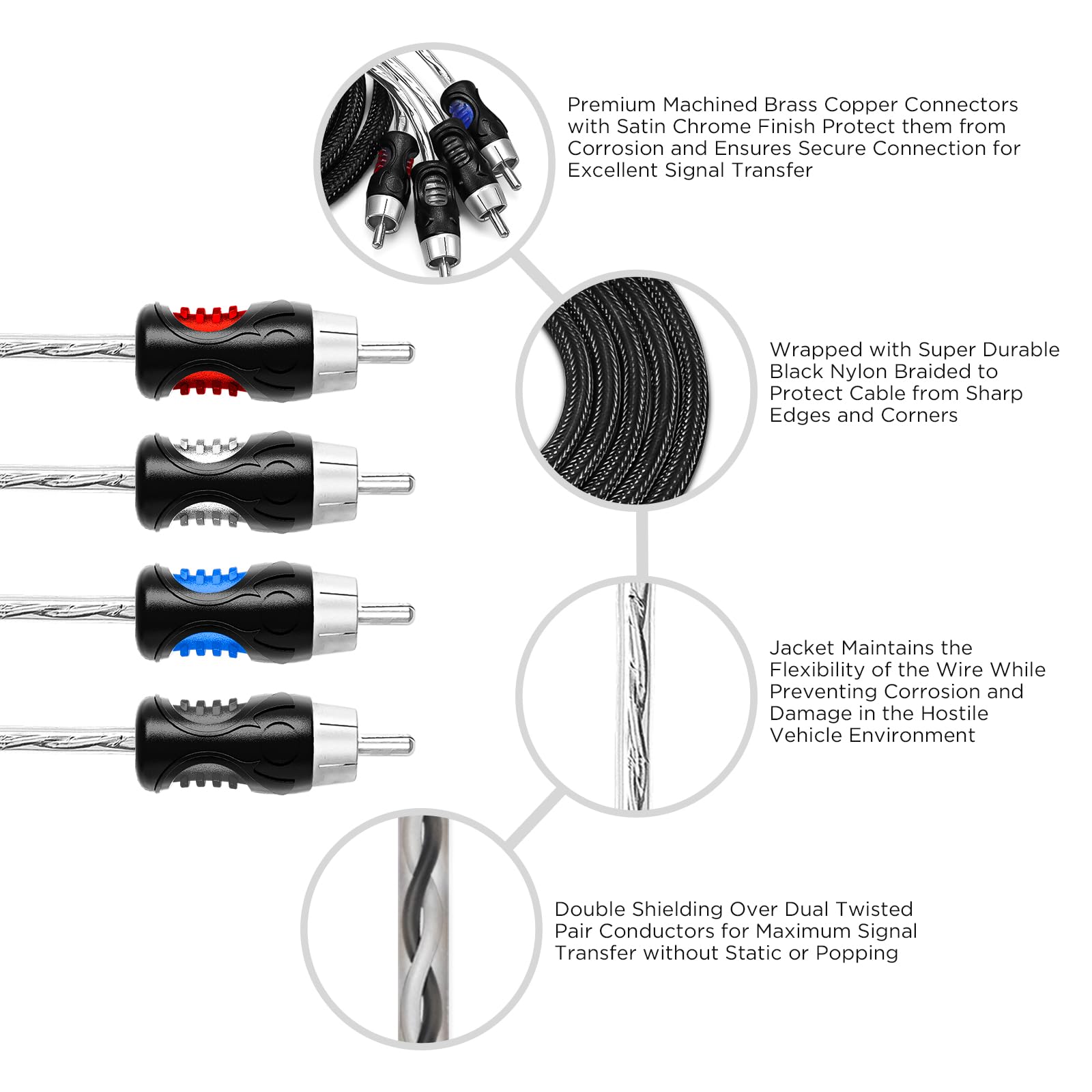 Premium Machined Brass Copper Connectors with Satin Chrome Finish Protect them from Corrosion and Ensures Secure Connection for Excellent Signal Transfer

Wrapped with Super Durable Black Nylon Braided to Protect Cable from Sharp Edges and Corners

Jacket Maintains the Flexibility of the Wire While Preventing Corrosion and Damage in the Hostile Vehicle Environment

Double Shielding Over Dual Twisted Pair Conductors for Maximum Signal Transfer without Static or Popping