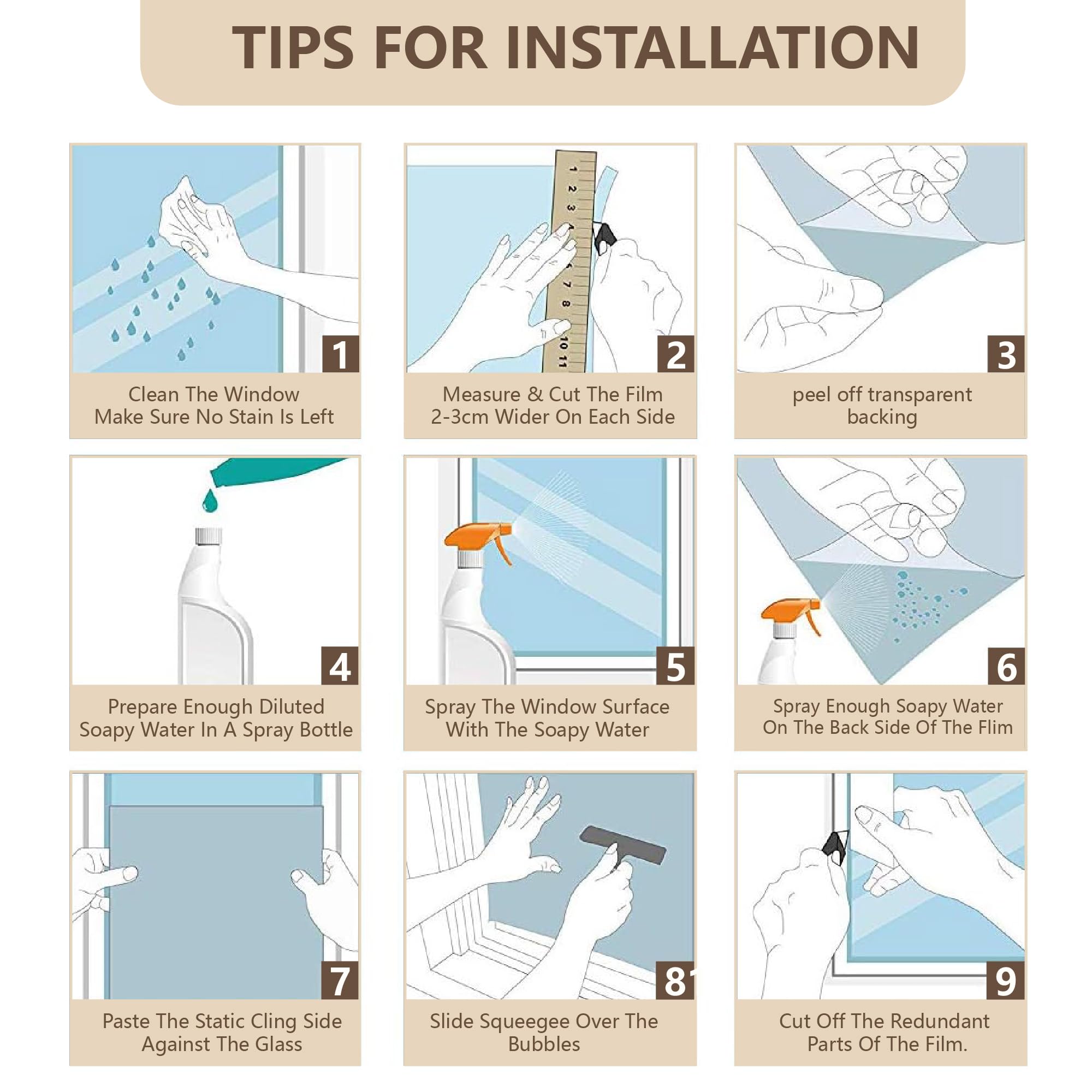 TIPS FOR INSTALLATION

1
Clean The Window
Make Sure No Stain Is Left

1 2 3 4 5 6 7 8 9 10 11
2
Measure & Cut The Film
2-3cm Wider On Each Side

3
peel off transparent backing

4
Prepare Enough Diluted
Soapy Water In A Spray Bottle

5
Spray The Window Surface
With The Soapy Water

6
Spray Enough Soapy Water
On The Back Side Of The Flim

7
Paste The Static Cling Side
Against The Glass

8
Slide Squeegee Over The
Bubbles

9
Cut Off The Redundant
Parts Of The Film.