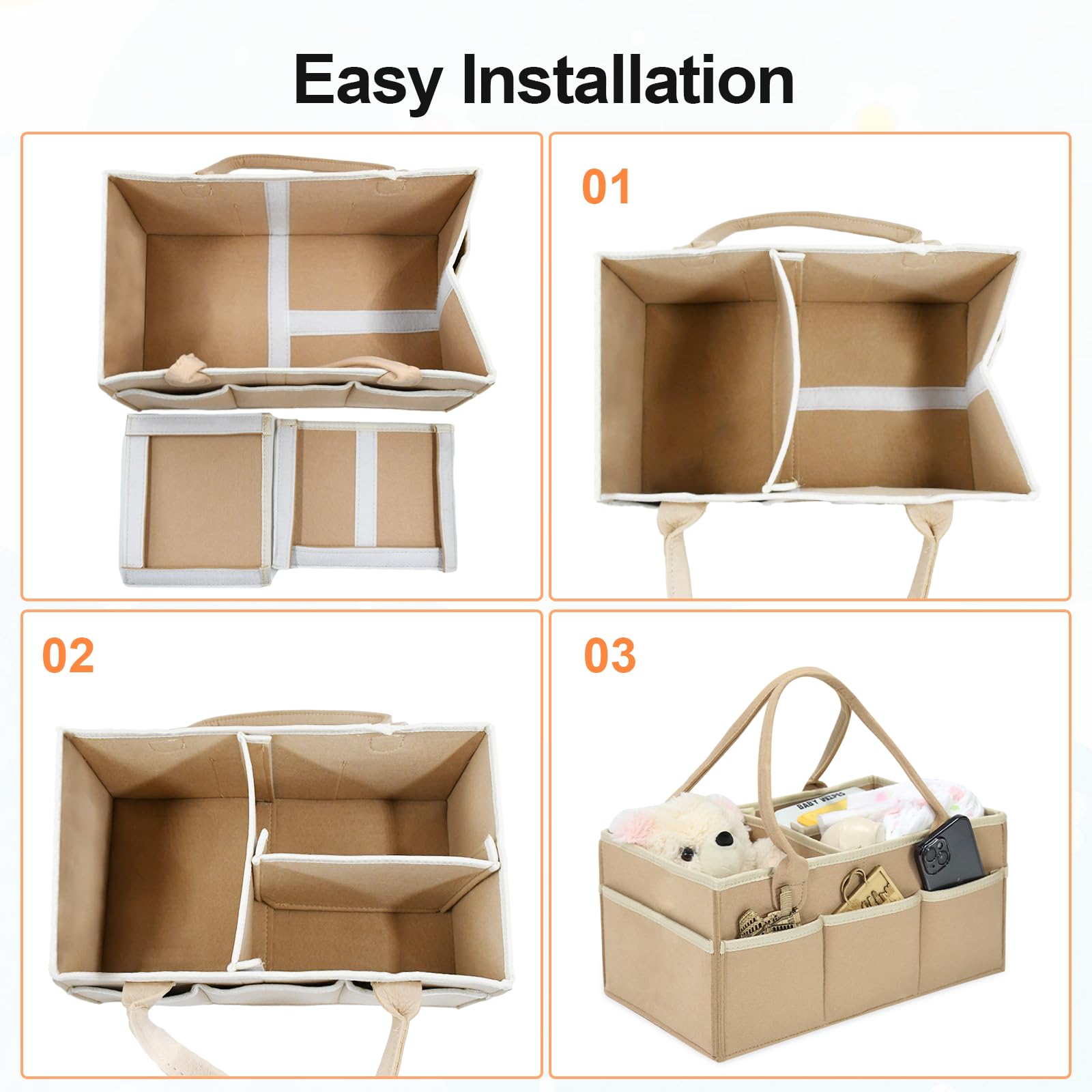 Easy Installation

01

02

03

BABY WIPES