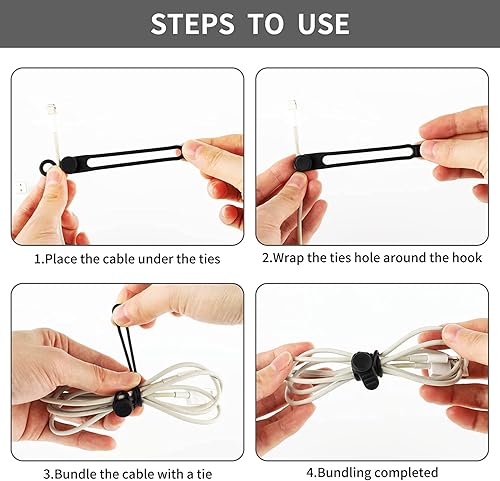 STEPS TO USE

1.Place the cable under the ties

2.Wrap the ties hole around the hook

3.Bundle the cable with a tie

4.Bundling completed