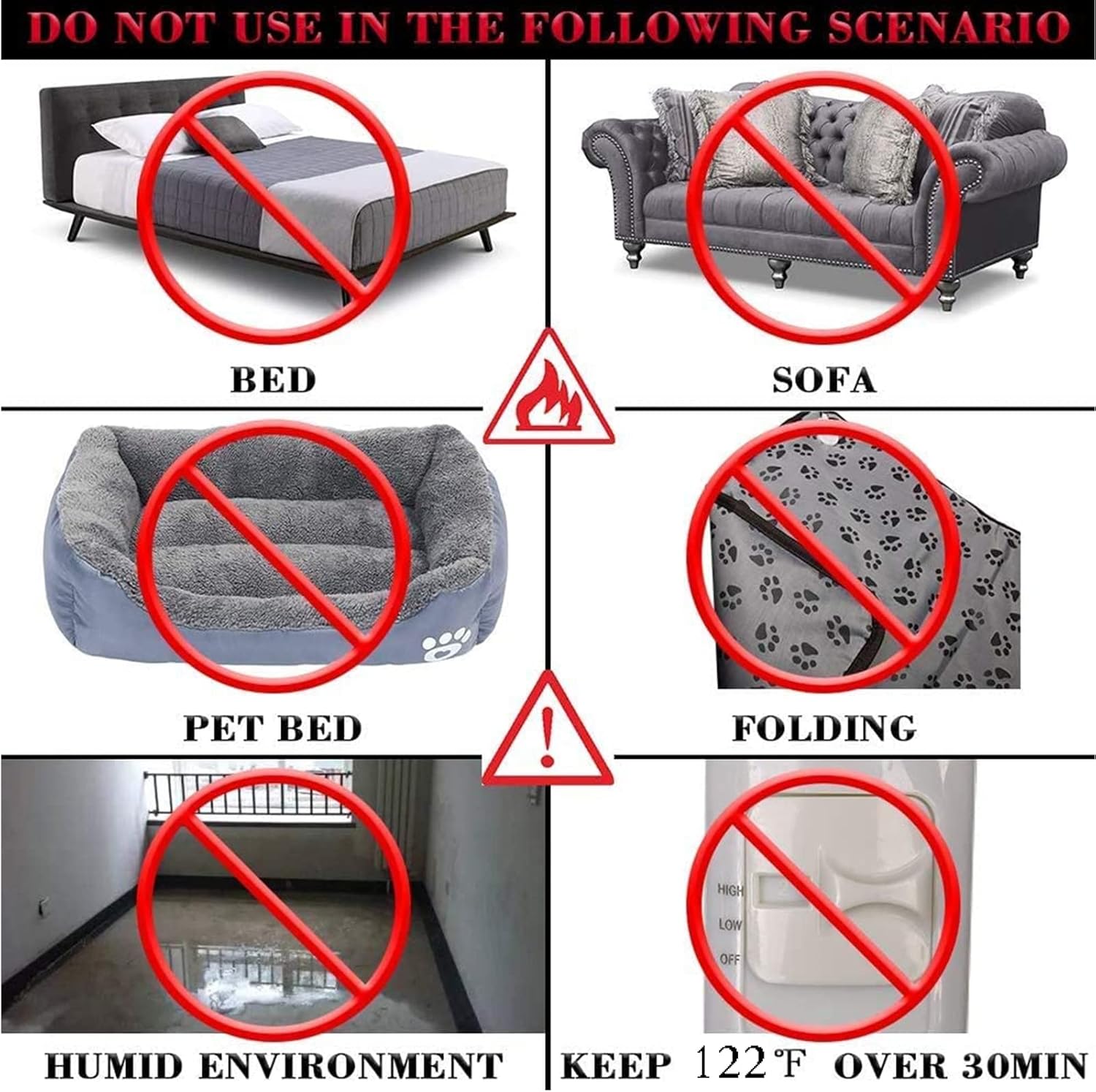 DO NOT USE IN THE FOLLOWING SCENARIO

BED

SOFA

PET BED

FOLDING

HIGH
LOW
OFF

HUMID ENVIRONMENT

KEEP 122℉ OVER 30MIN