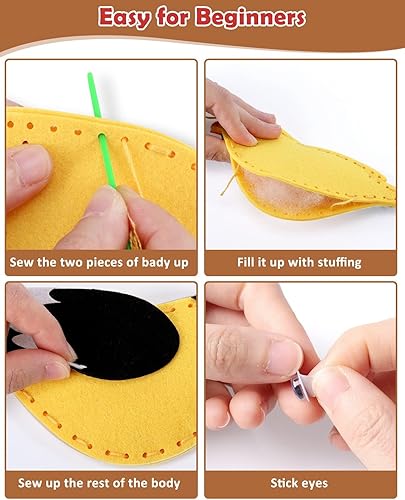 Easy for Beginners

Sew the two pieces of bady up

Fill it up with stuffing

Sew up the rest of the body

Stick eyes