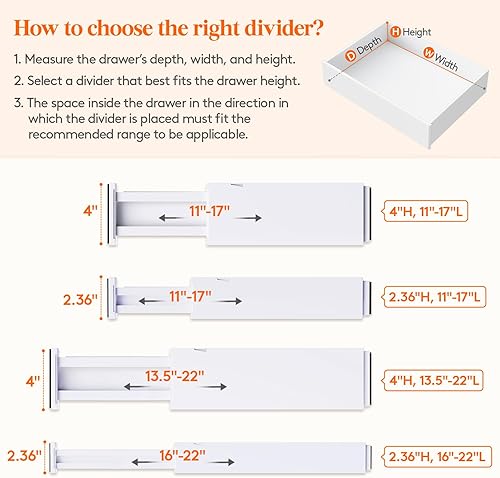 How to choose the right divider?

1. Measure the drawer's depth, width, and height.

2. Select a divider that best fits the drawer height.

3. The space inside the drawer in the direction in which the divider is placed must fit the recommended range to be applicable.

H Height
D Depth
W Width

4"
11"-17"
4"H, 11"-17"L

2.36"
11"-17"
2.36"H, 11"-17"L

4"
13.5"-22"
4"H, 13.5"-22"L

2.36"
16"-22"
2.36"H, 16"-22"L