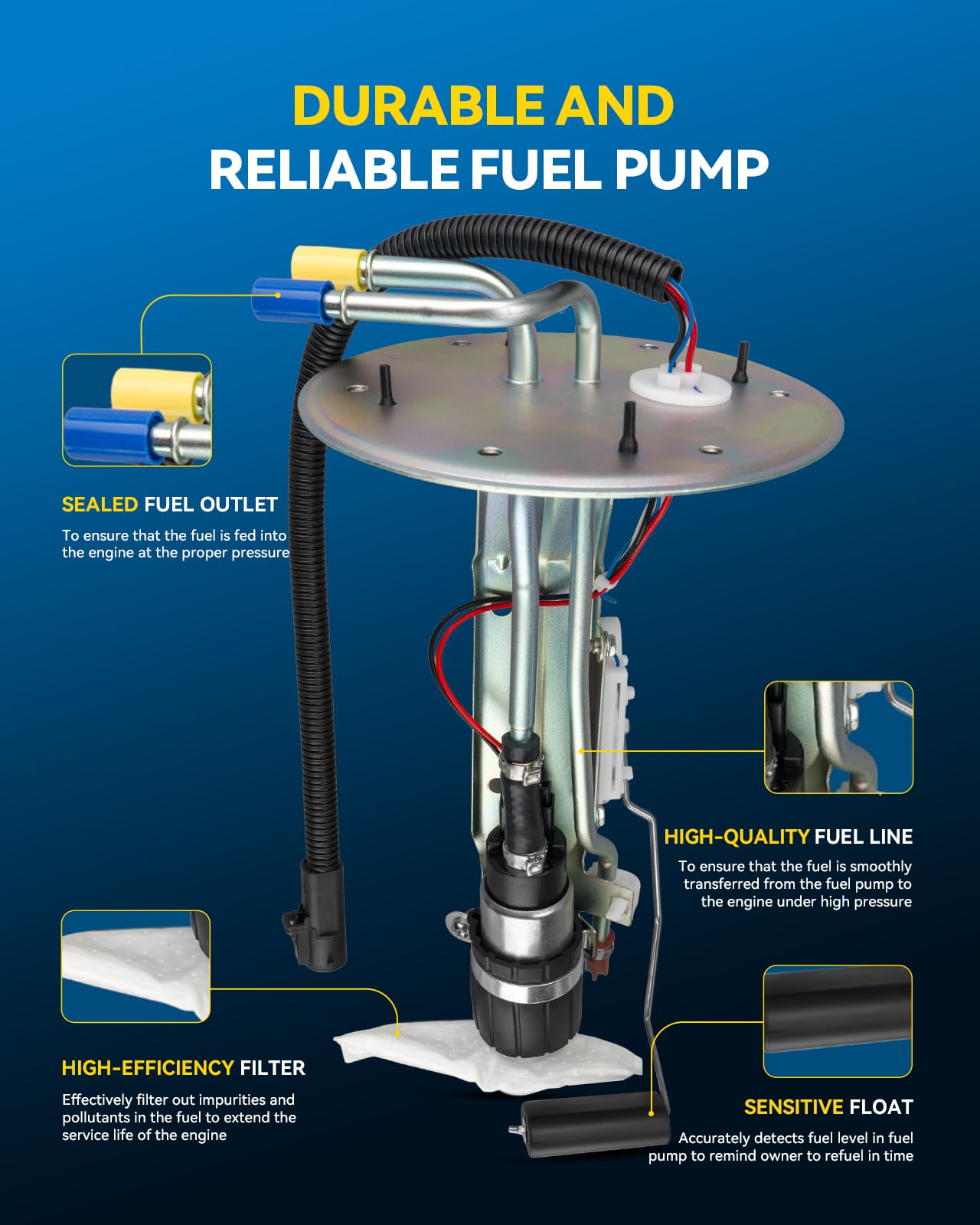 DURABLE AND
RELIABLE FUEL PUMP

SEALED FUEL OUTLET

To ensure that the fuel is fed into the engine at the proper pressure

HIGH-QUALITY FUEL LINE

To ensure that the fuel is smoothly transferred from the fuel pump to the engine under high pressure

HIGH-EFFICIENCY FILTER

Effectively filter out impurities and pollutants in the fuel to extend the service life of the engine

SENSITIVE FLOAT

Accurately detects fuel level in fuel pump to remind owner to refuel in time