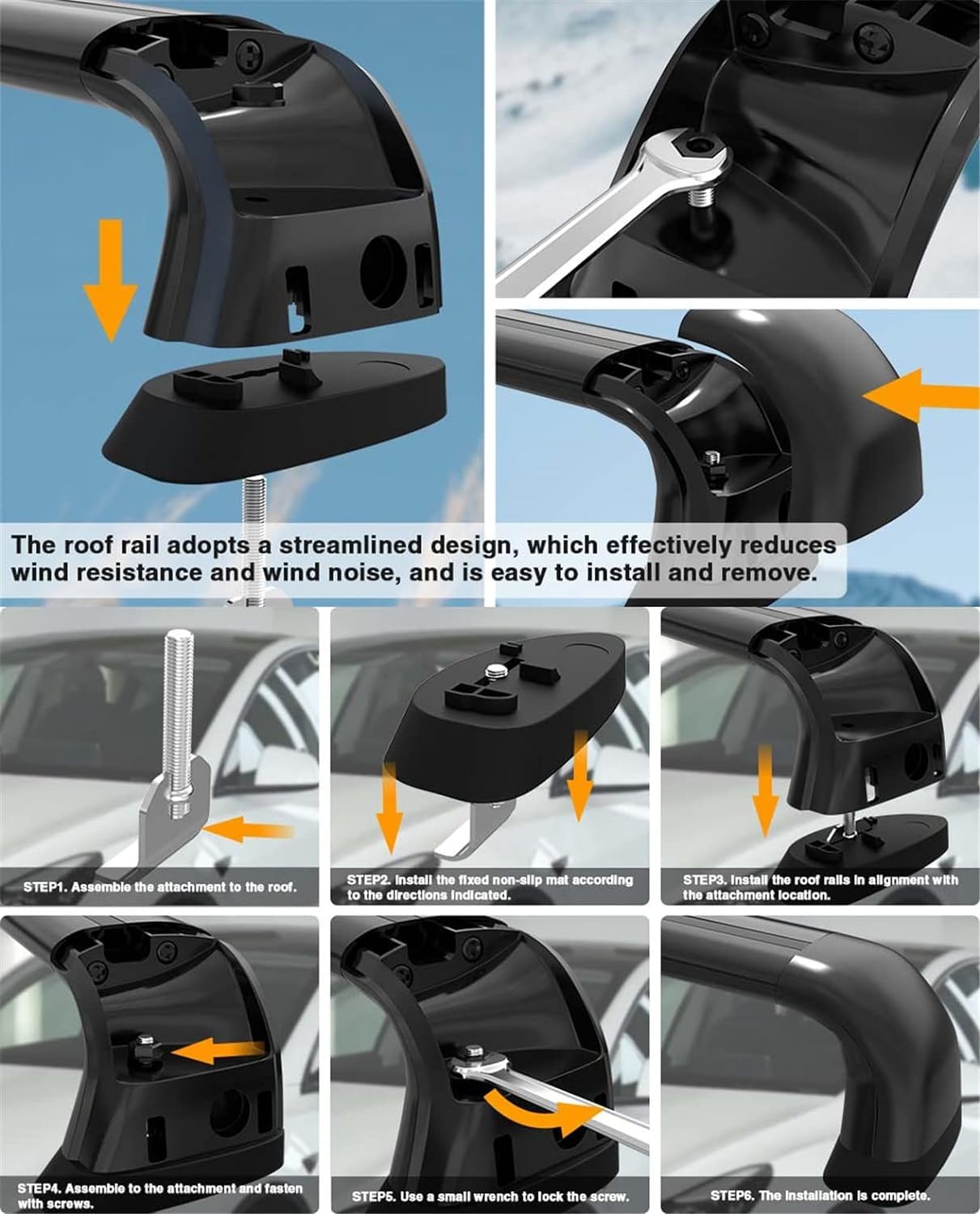 The roof rail adopts a streamlined design, which effectively reduces wind resistance and wind noise, and is easy to install and remove.

STEP1. Assemble the attachment to the roof.

STEP2. Install the fixed non-slip mat according to the directions indicated.

STEP3. Install the roof rails in alignment with the attachment location.

STEP4. Assemble to the attachment and fasten with screws.

STEP5. Use a small wrench to lock the screw.

STEP6. The installation is complete.