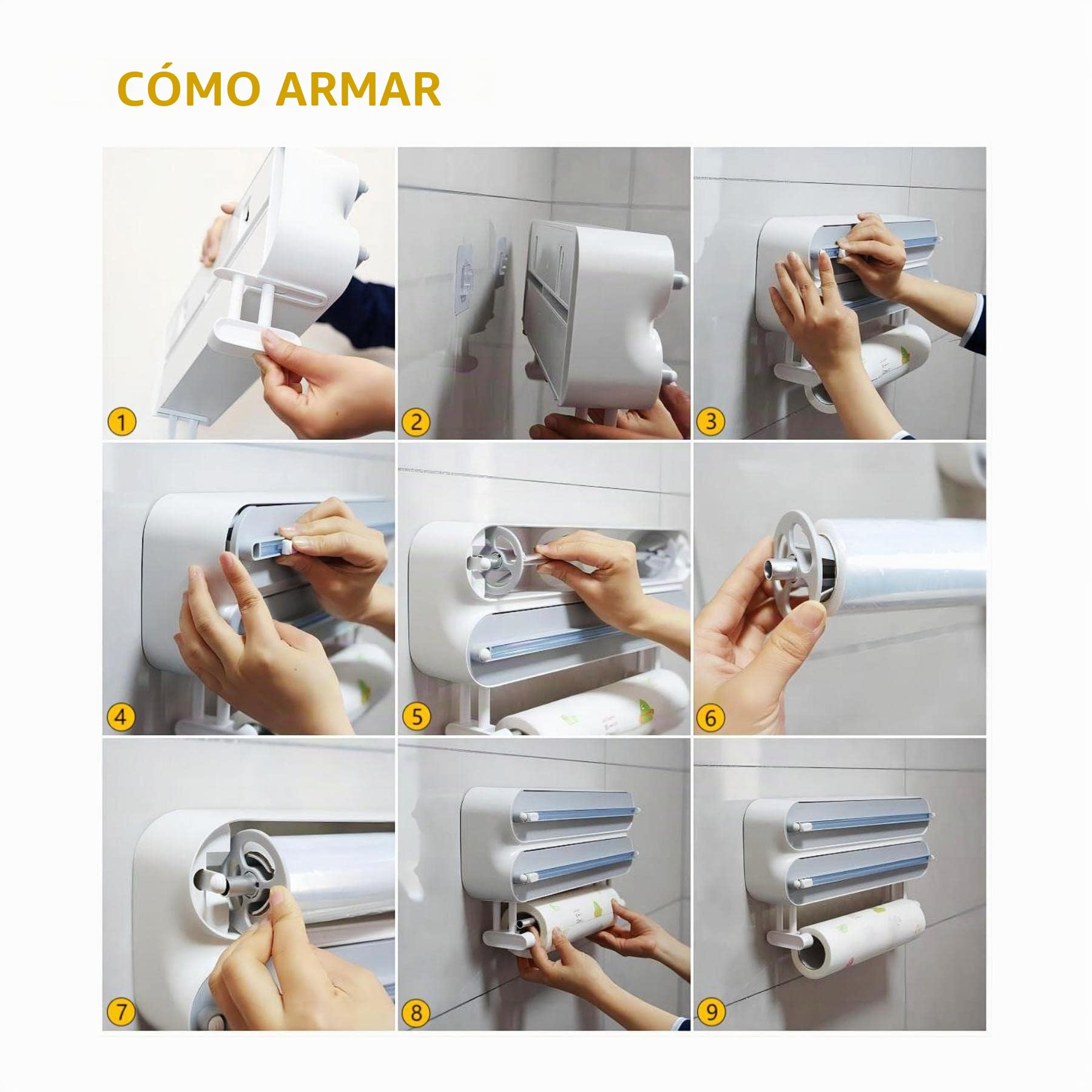 CÓMO ARMAR

1

2

3

4

5

6

7

8

9