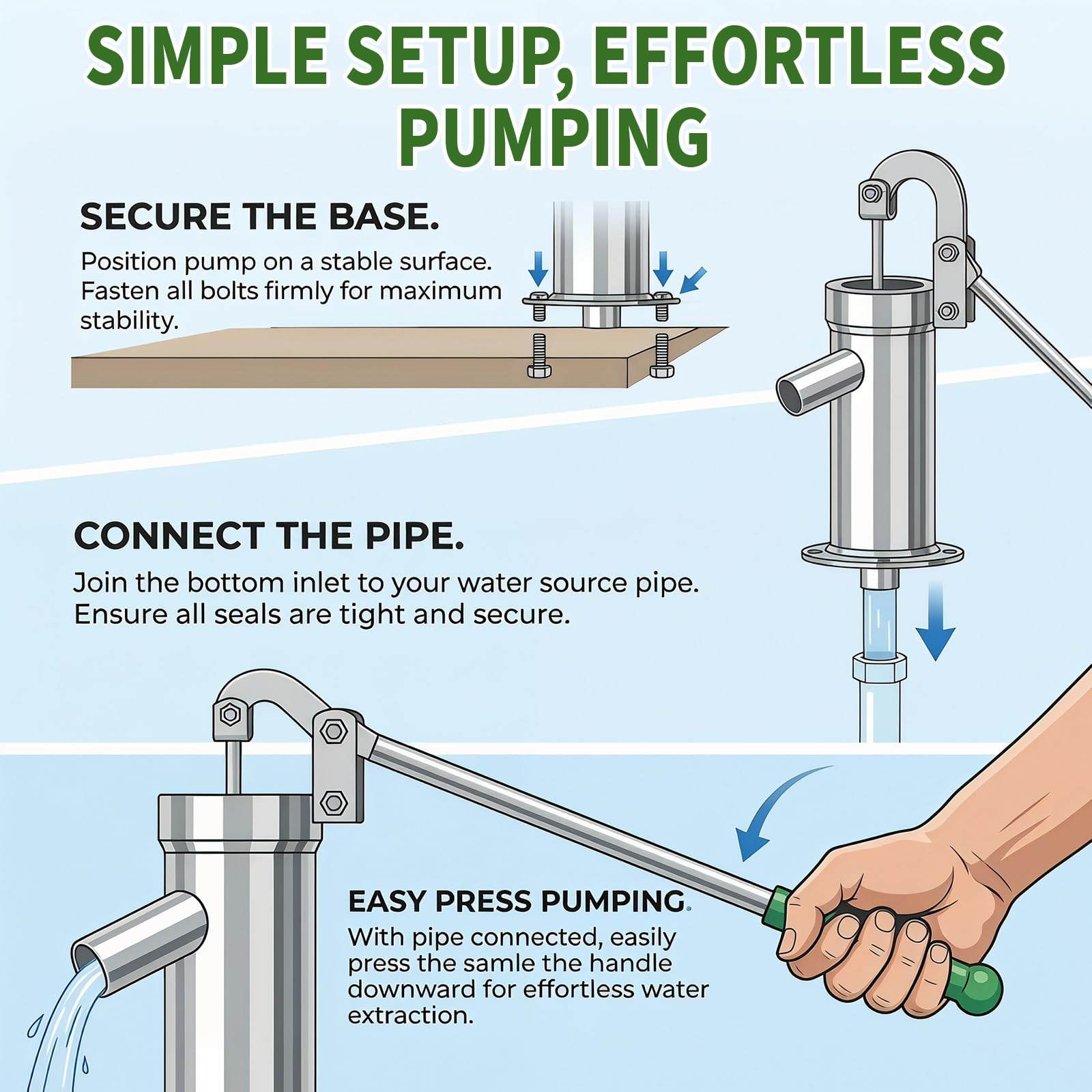 SIMPLE SETUP, EFFORTLESS PUMPING

SECURE THE BASE.
Position pump on a stable surface. Fasten all bolts firmly for maximum stability.

CONNECT THE PIPE.
Join the bottom inlet to your water source pipe. Ensure all seals are tight and secure.

EASY PRESS PUMPING.
With pipe connected, easily press the samle the handle downward for effortless water extraction.