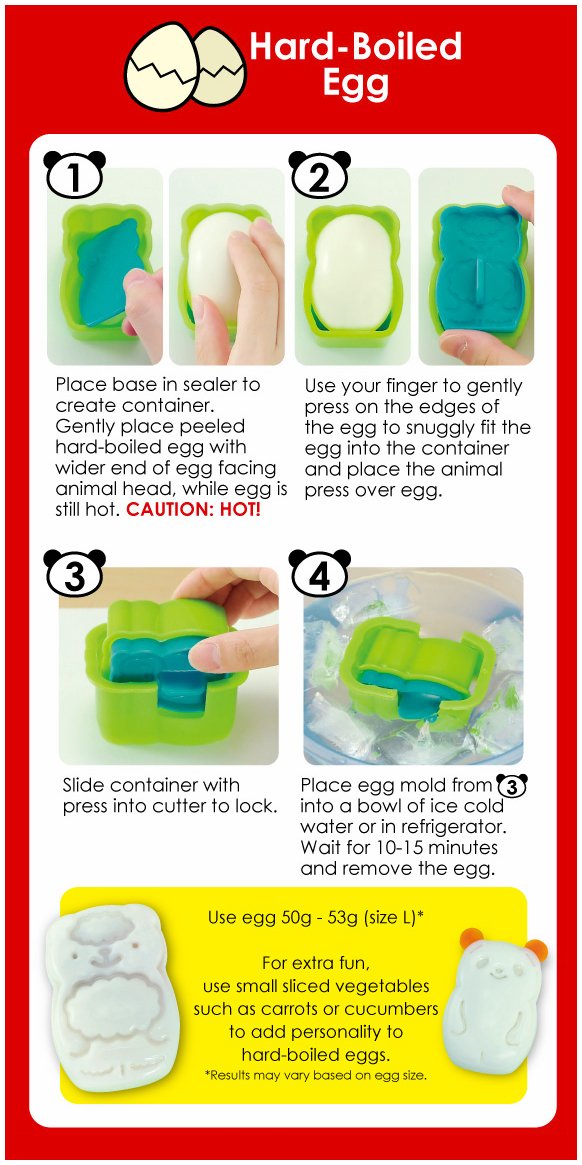 Hard-Boiled Egg

1

Place base in sealer to create container. Gently place peeled hard-boiled egg with wider end of egg facing animal head, while egg is still hot. CAUTION: HOT!

2

Use your finger to gently press on the edges of the egg to snuggly fit the egg into the container and place the animal press over egg.

3

Slide container with press into cutter to lock.

4

Place egg mold from 3 into a bowl of ice cold water or in refrigerator. Wait for 10-15 minutes and remove the egg.

Use egg 50g - 53g (size L)*

For extra fun, use small sliced vegetables such as carrots or cucumbers to add personality to hard-boiled eggs.

*Results may vary based on egg size.