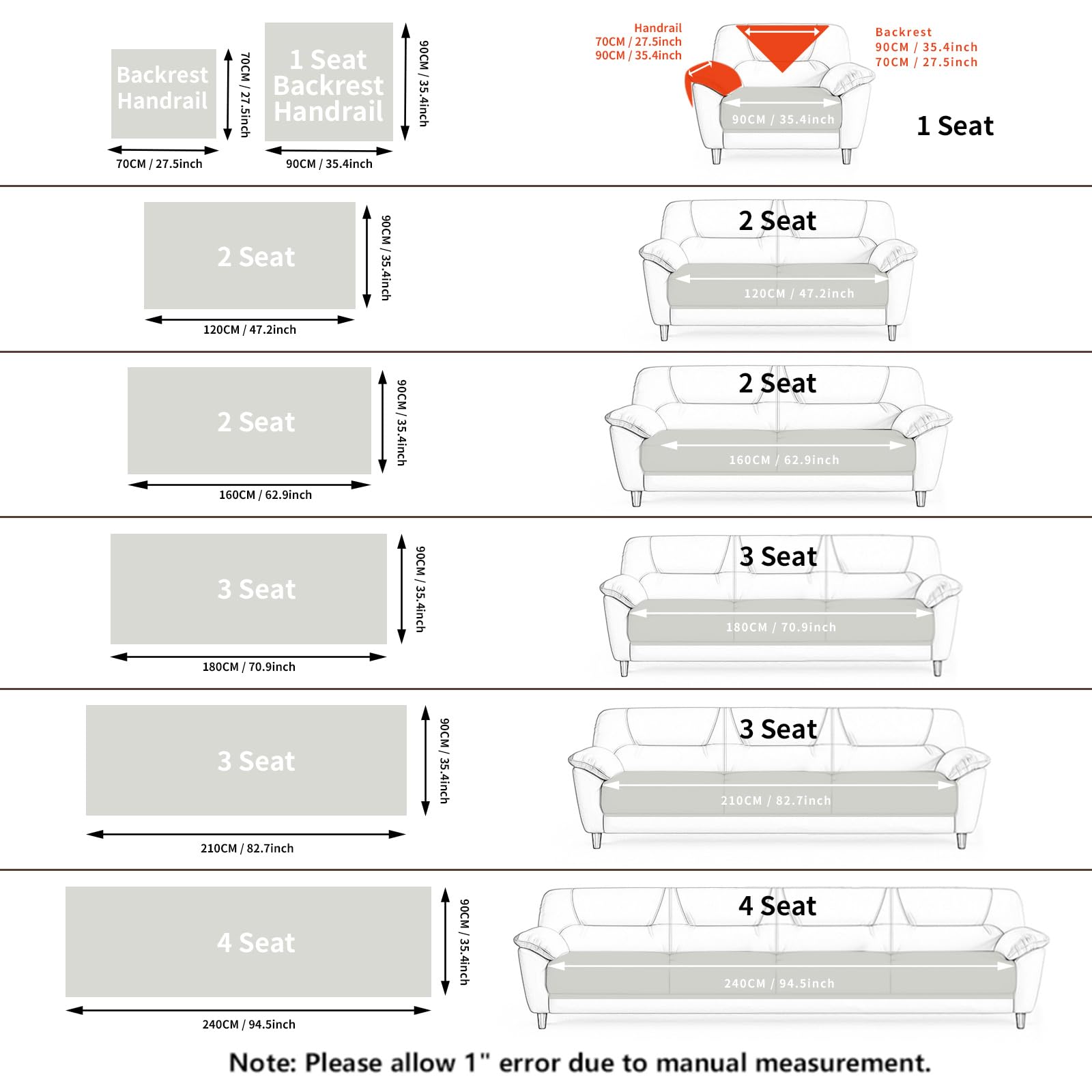 Backrest Handrail

70CM / 27.5inch

70CM / 27.5inch

1 Seat Backrest Handrail

90CM / 35.4inch

90CM / 35.4inch

Handrail
70CM / 27.5inch
90CM / 35.4inch

Backrest
90CM / 35.4inch
70CM / 27.5inch

90CM / 35.4inch

1 Seat

2 Seat

90CM / 35.4inch

120CM / 47.2inch

2 Seat

120CM / 47.2inch

2 Seat

90CM / 35.4inch

160CM / 62.9inch

2 Seat

160CM / 62.9inch

3 Seat

90CM / 35.4inch

180CM / 70.9inch

3 Seat

180CM / 70.9inch

3 Seat

90CM / 35.4inch

210CM / 82.7inch

3 Seat

210CM / 82.7inch

4 Seat

90CM / 35.4inch

240CM / 94.5inch

4 Seat

240CM / 94.5inch

Note: Please allow 1" error due to manual measurement.