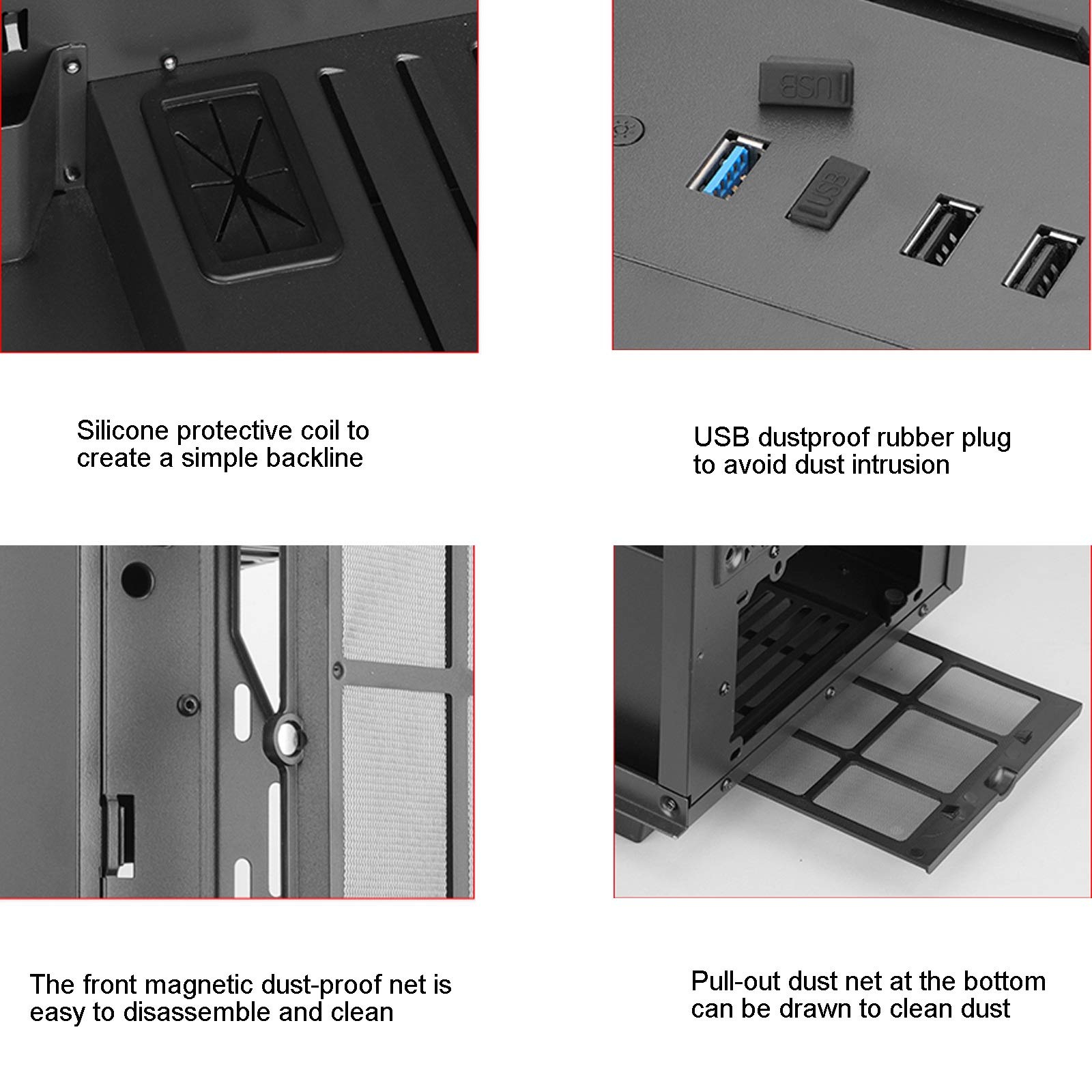 USB

USB

Silicone protective coil to create a simple backline

USB dustproof rubber plug to avoid dust intrusion

The front magnetic dust-proof net is easy to disassemble and clean

Pull-out dust net at the bottom can be drawn to clean dust