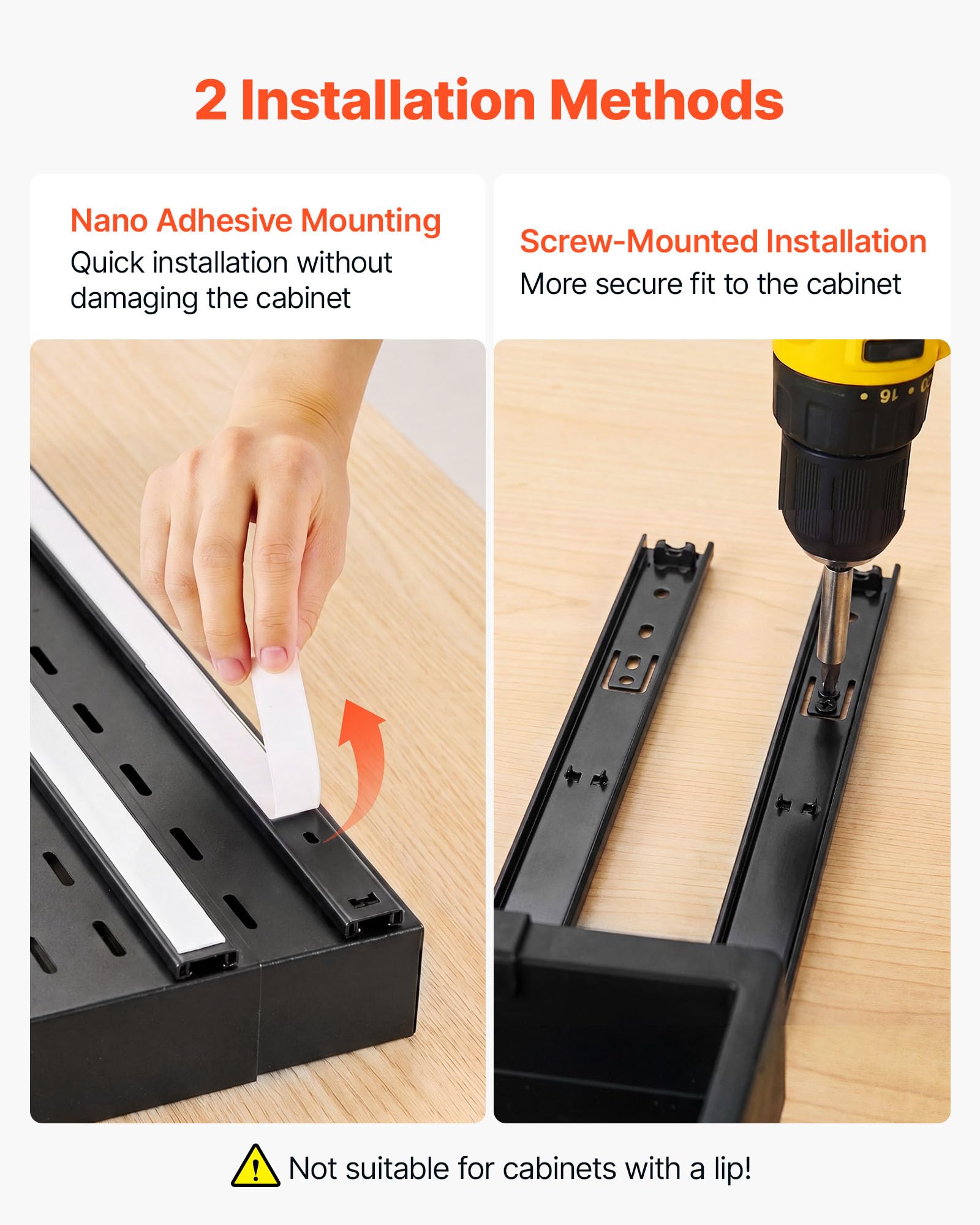 2 Installation Methods

Nano Adhesive Mounting
Quick installation without damaging the cabinet

Screw-Mounted Installation
More secure fit to the cabinet

16

Not suitable for cabinets with a lip!