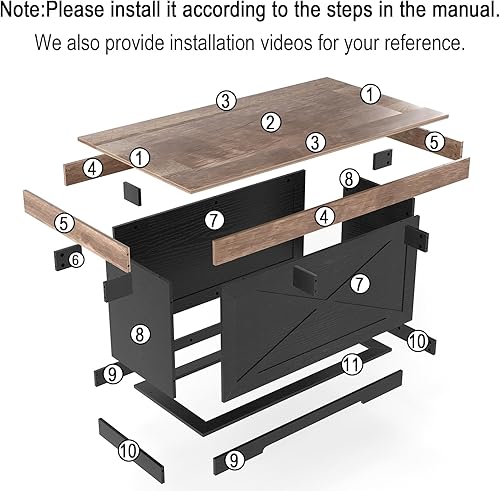 Note:Please install it according to the steps in the manual.

We also provide installation videos for your reference.

3
1
2
3
5
4
1
8
7
4
5
6
7
8
10
11
9
10
9