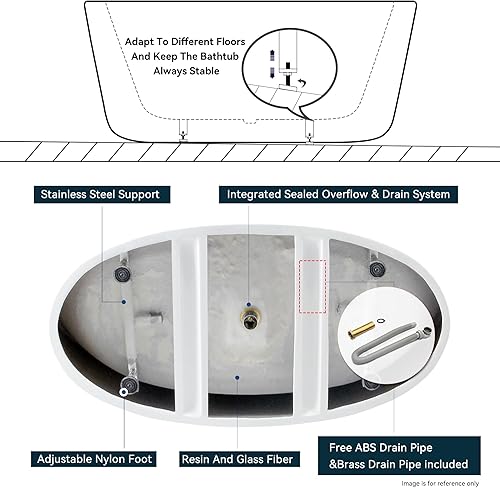 Adapt To Different Floors And Keep The Bathtub Always Stable

Stainless Steel Support

Integrated Sealed Overflow & Drain System

Adjustable Nylon Foot

Resin And Glass Fiber

Free ABS Drain Pipe &Brass Drain Pipe included

Image is for reference only