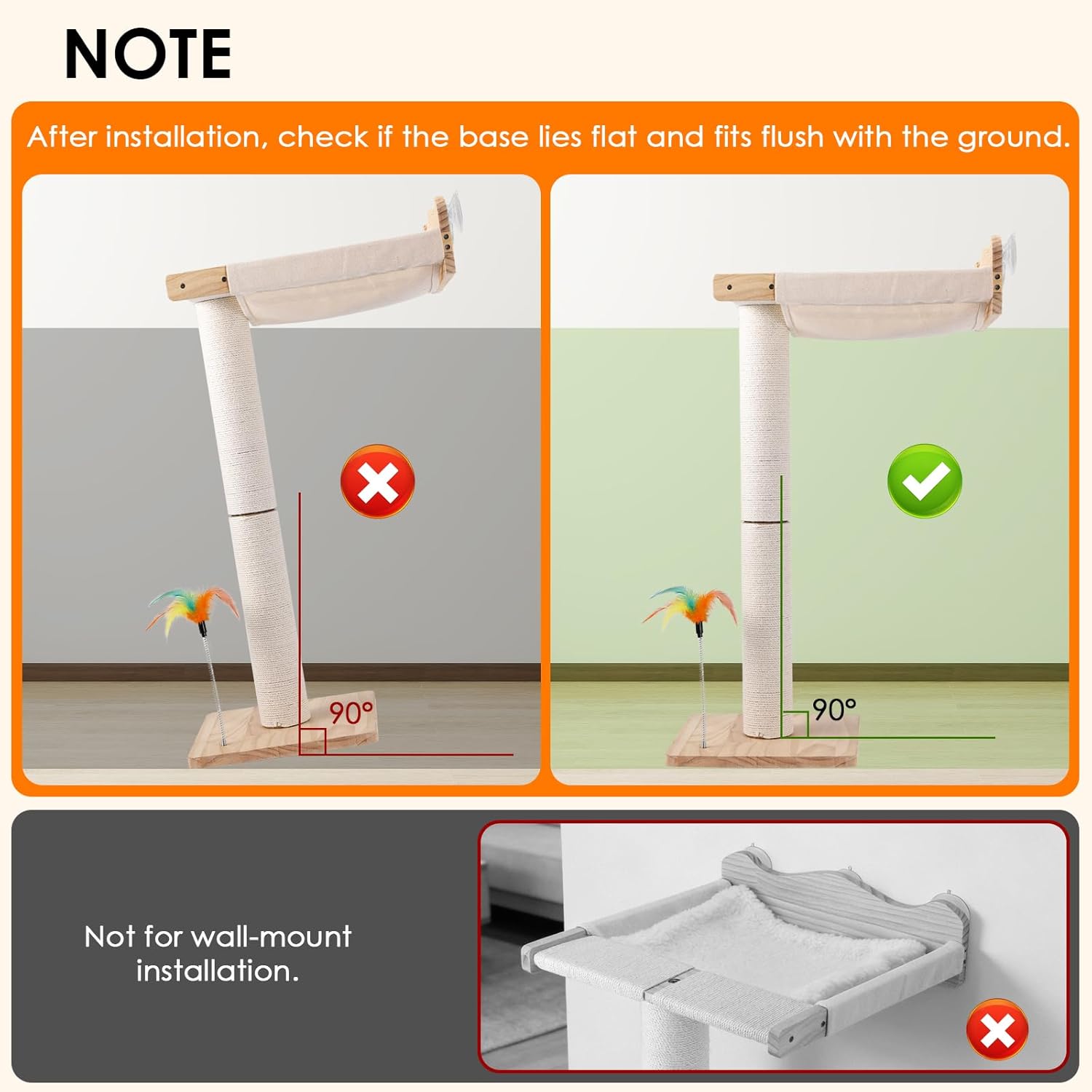 NOTE

After installation, check if the base lies flat and fits flush with the ground.

90°

90°

Not for wall-mount installation.