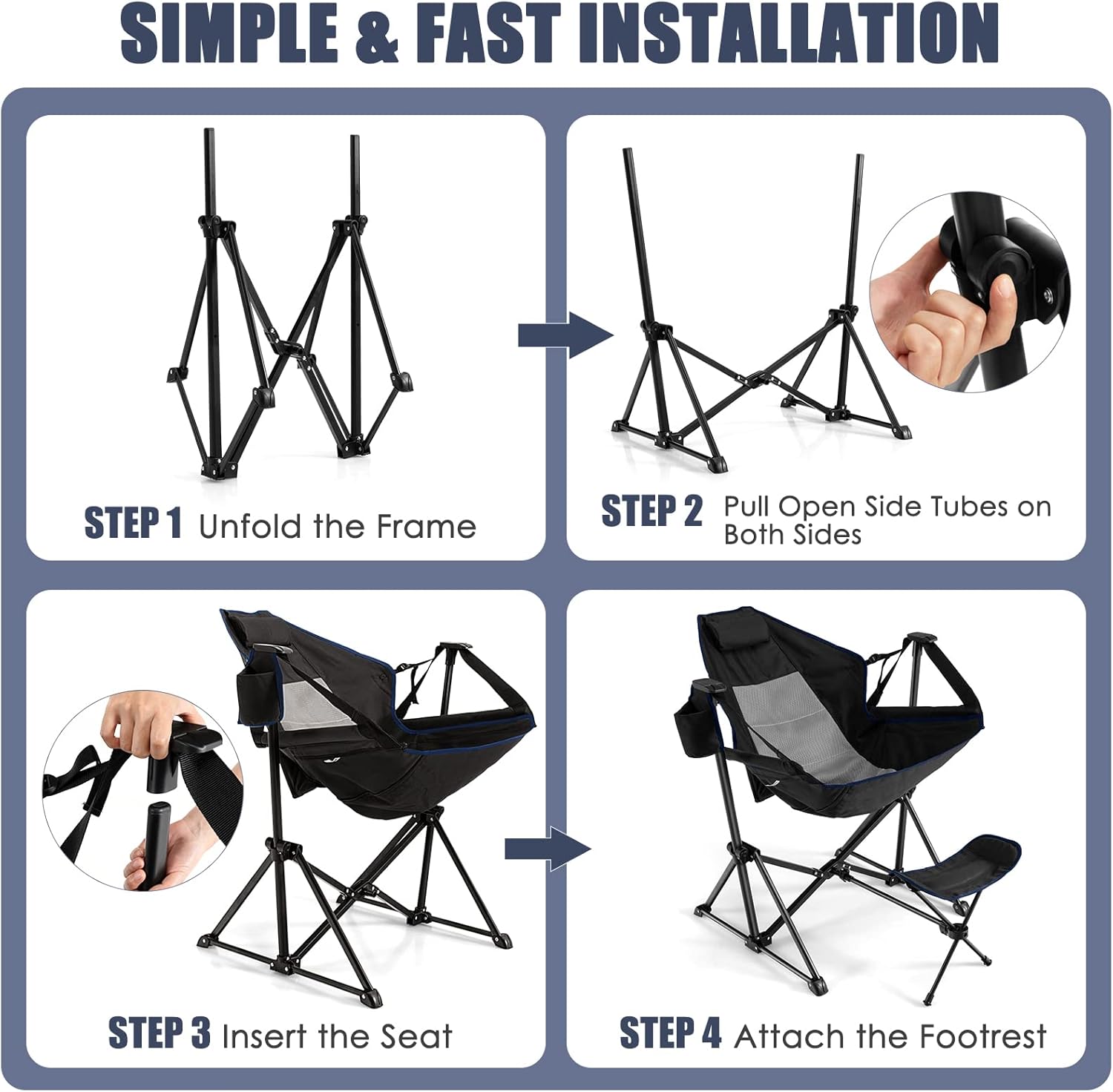 SIMPLE & FAST INSTALLATION

STEP 1 Unfold the Frame

STEP 2 Pull Open Side Tubes on Both Sides

STEP 3 Insert the Seat

STEP 4 Attach the Footrest