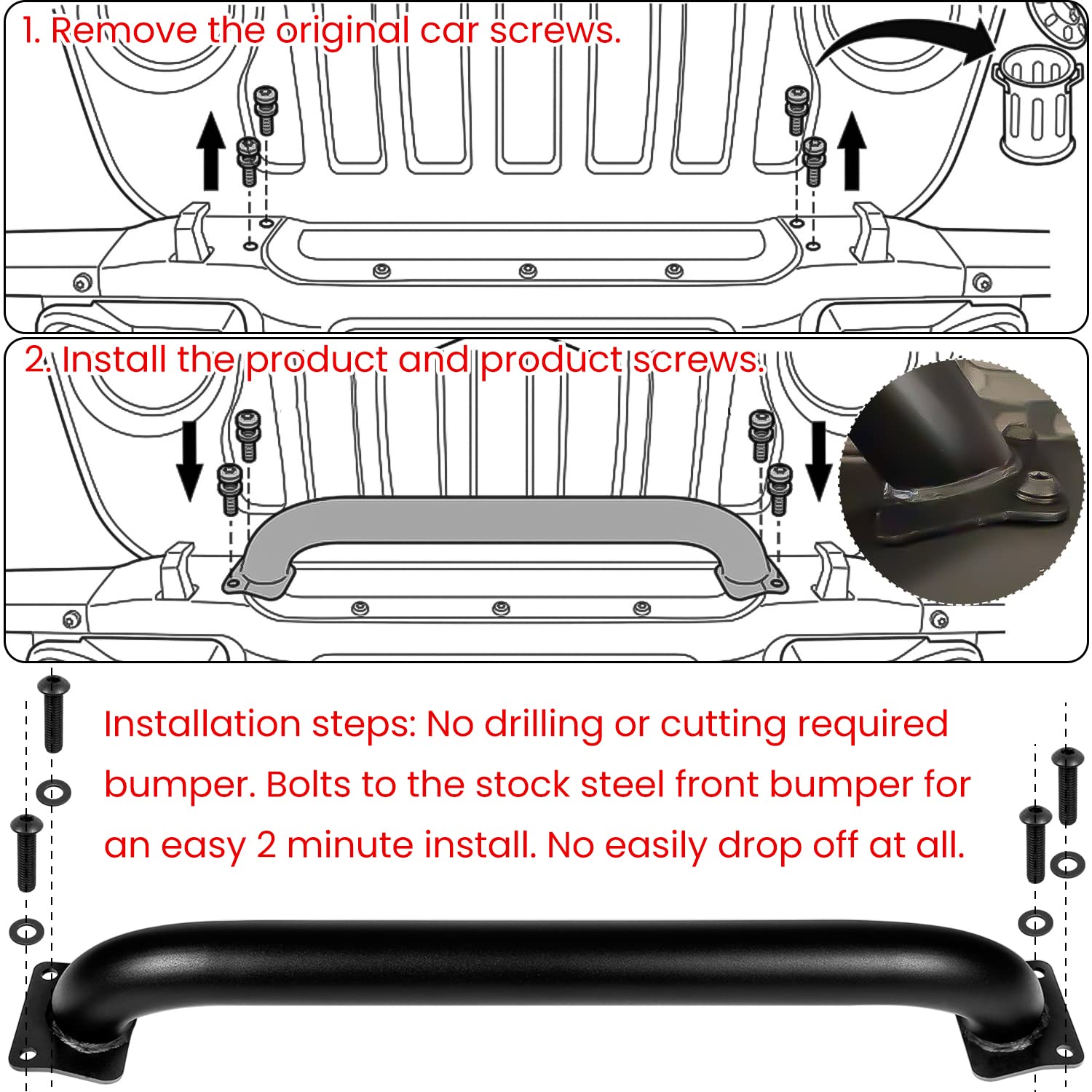 1. Remove the original car screws.

2. Install the product and product screws.

Installation steps: No drilling or cutting required bumper. Bolts to the stock steel front bumper for an easy 2 minute install. No easily drop off at all.