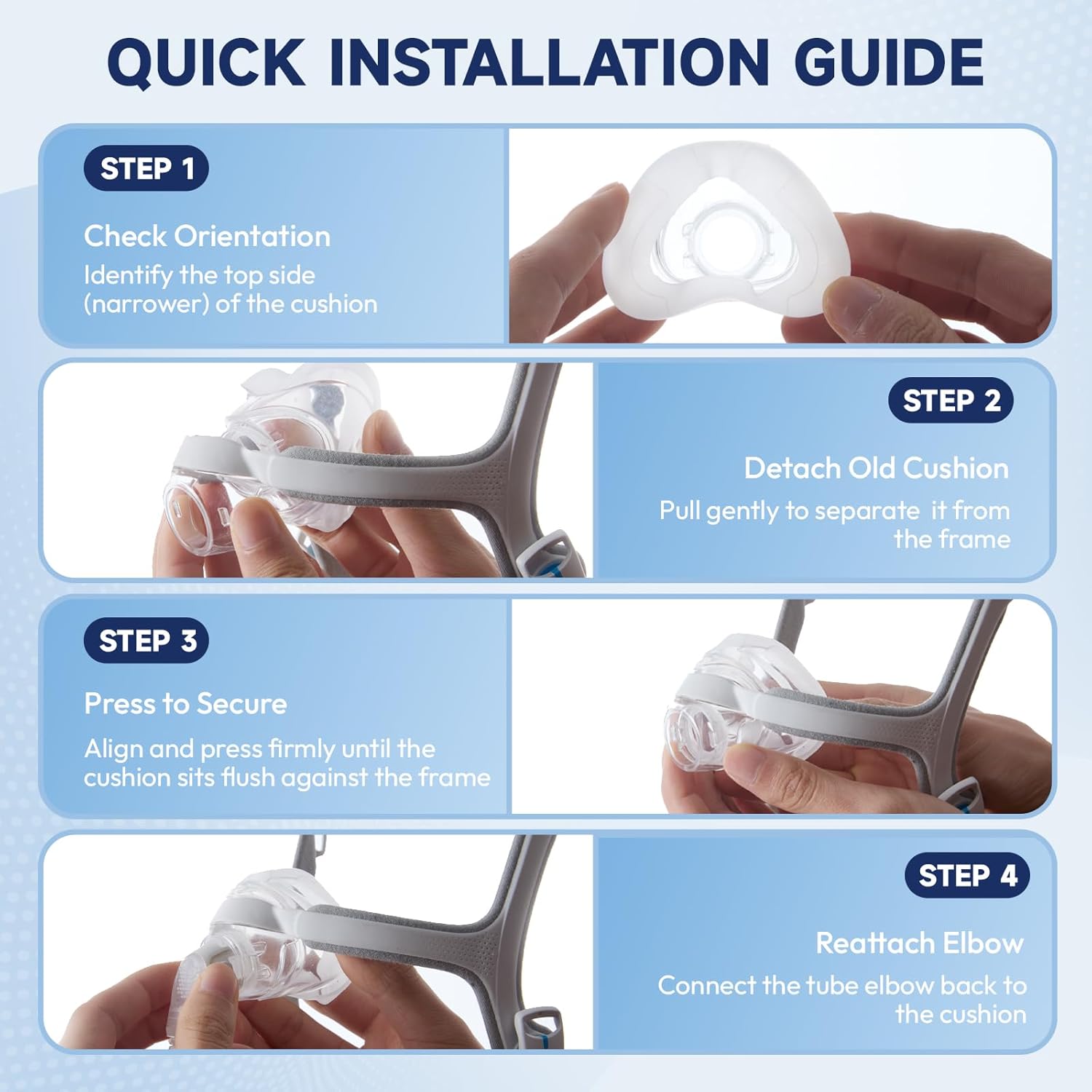 QUICK INSTALLATION GUIDE

STEP 1

Check Orientation

Identify the top side (narrower) of the cushion

STEP 2

Detach Old Cushion

Pull gently to separate it from the frame

STEP 3

Press to Secure

Align and press firmly until the cushion sits flush against the frame

STEP 4

Reattach Elbow

Connect the tube elbow back to the cushion