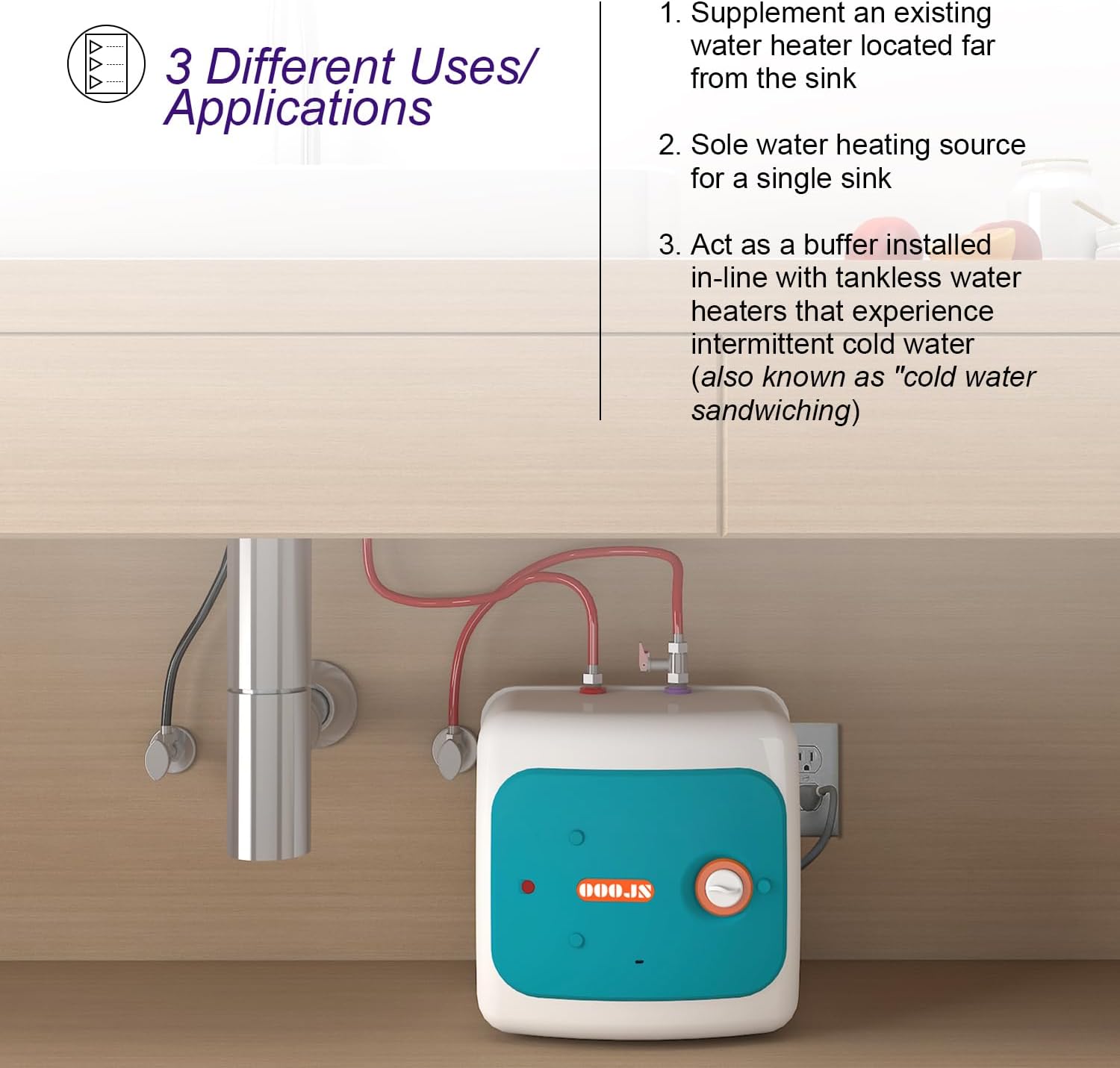 3 Different Uses/ Applications

1. Supplement an existing water heater located far from the sink

2. Sole water heating source for a single sink

3. Act as a buffer installed in-line with tankless water heaters that experience intermittent cold water (also known as "cold water sandwiching)

OOOJS