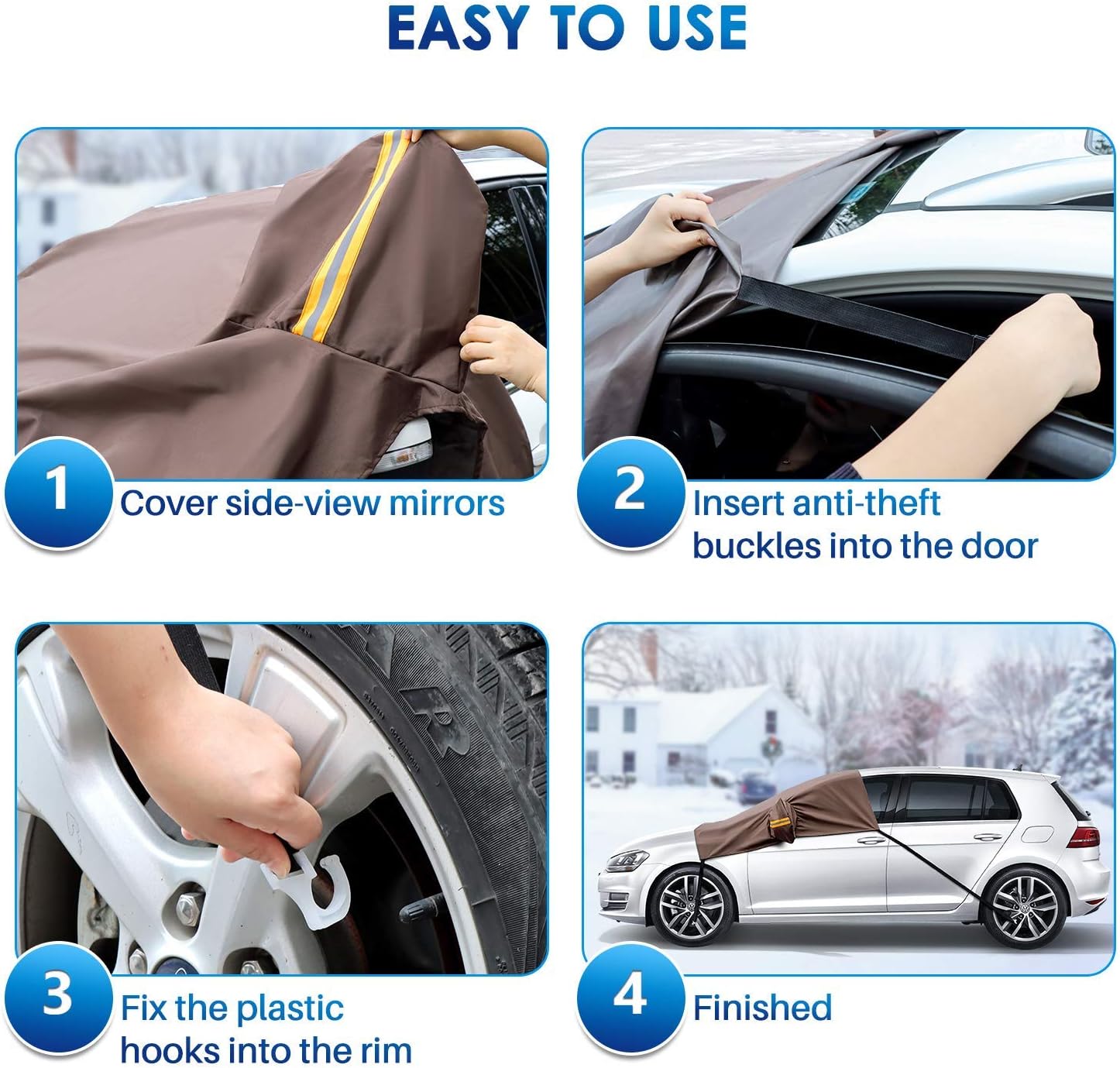 EASY TO USE

1 Cover side-view mirrors

2 Insert anti-theft buckles into the door

3 Fix the plastic hooks into the rim

4 Finished