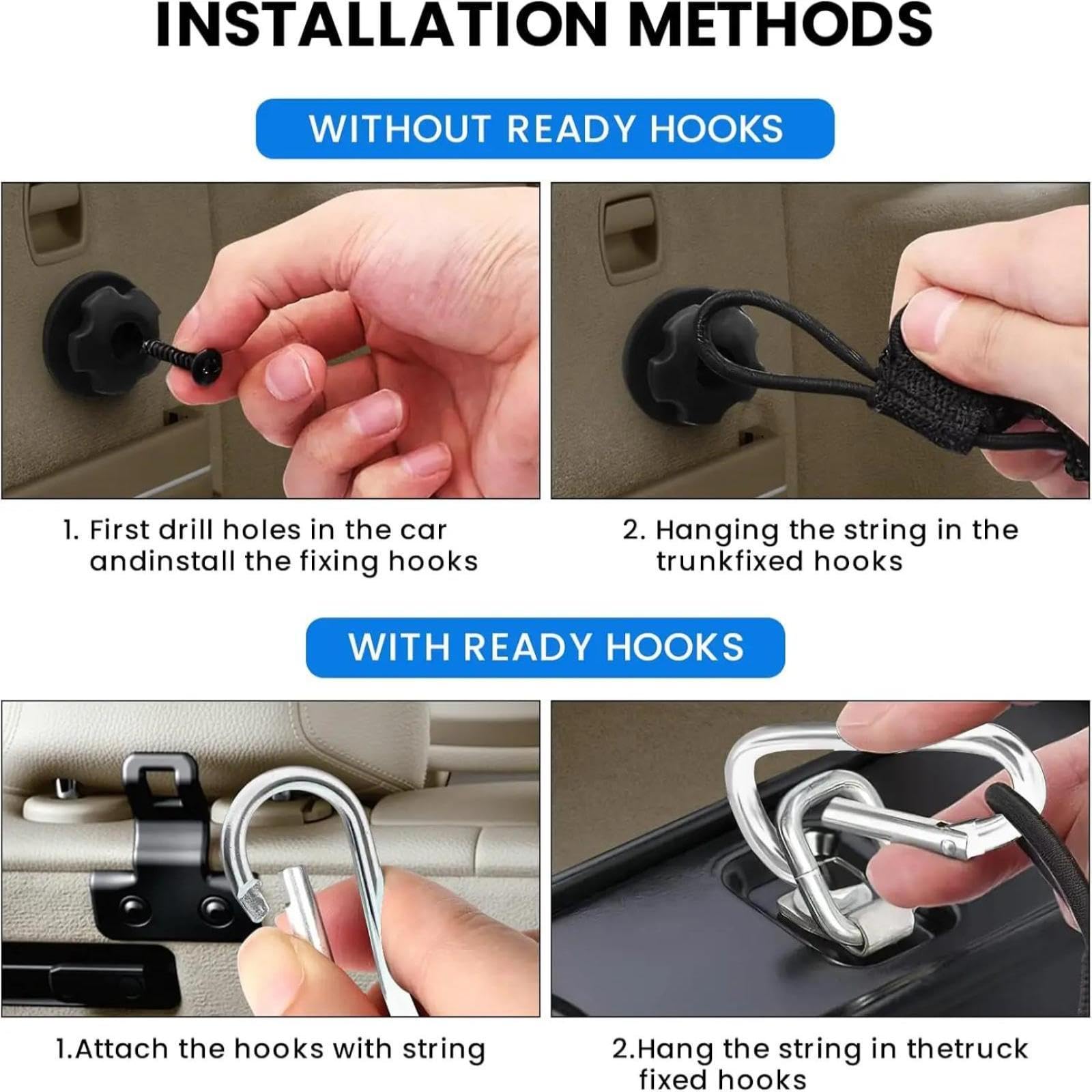 INSTALLATION METHODS

WITHOUT READY HOOKS

1. First drill holes in the car andinstall the fixing hooks

2. Hanging the string in the trunkfixed hooks

WITH READY HOOKS

1.Attach the hooks with string

2.Hang the string in thetruck fixed hooks