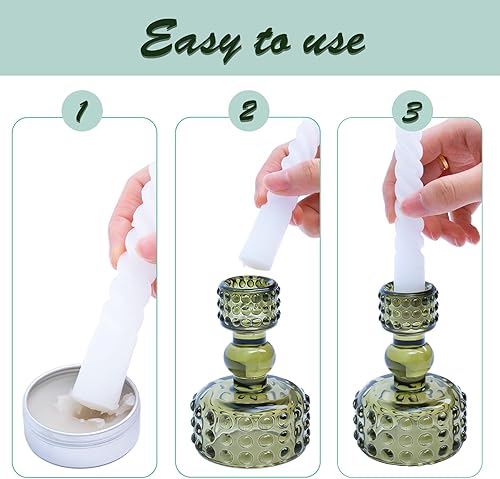 Easy to use

1

2

3