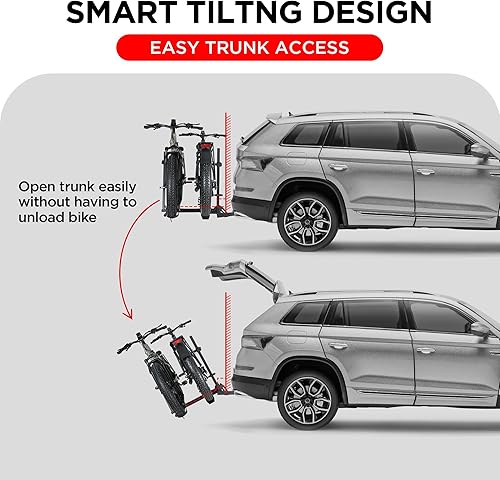 SMART TILTNG DESIGN

EASY TRUNK ACCESS

Open trunk easily without having to unload bike