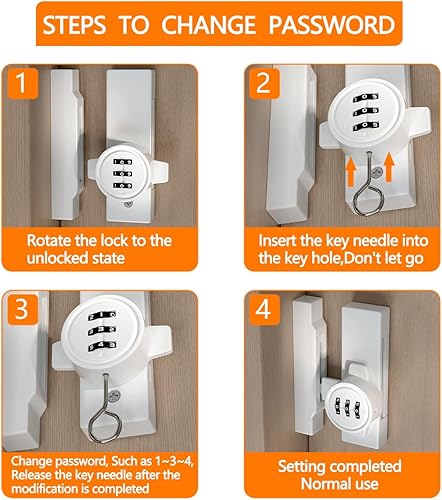 STEPS TO CHANGE PASSWORD

1

Rotate the lock to the unlocked state

2

Insert the key needle into the key hole,Don't let go

3

Change password, Such as 1~3~4, Release the key needle after the modification is completed

4

Setting completed Normal use