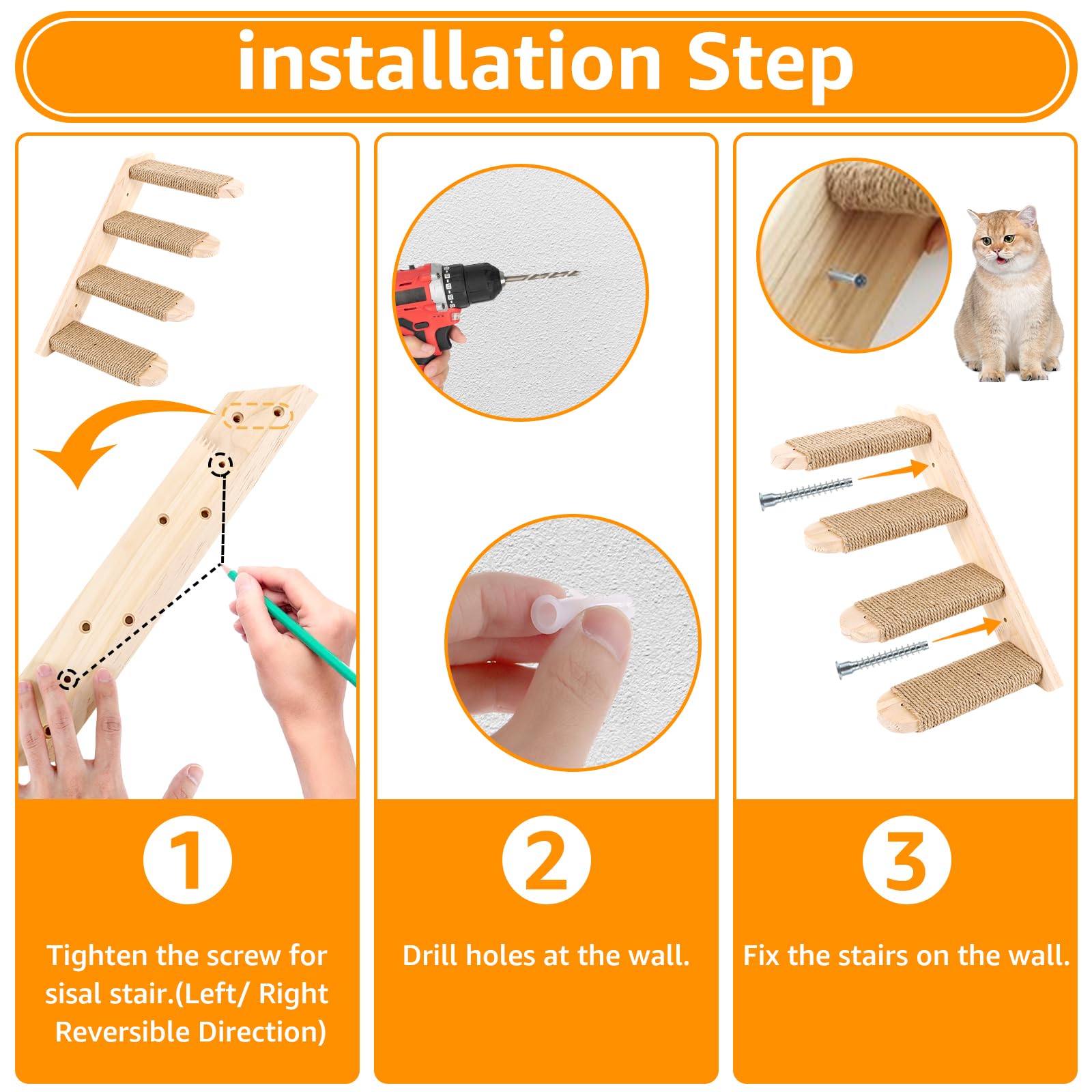 installation Step

1

Tighten the screw for sisal stair.(Left/ Right Reversible Direction)

2

Drill holes at the wall.

3

Fix the stairs on the wall.