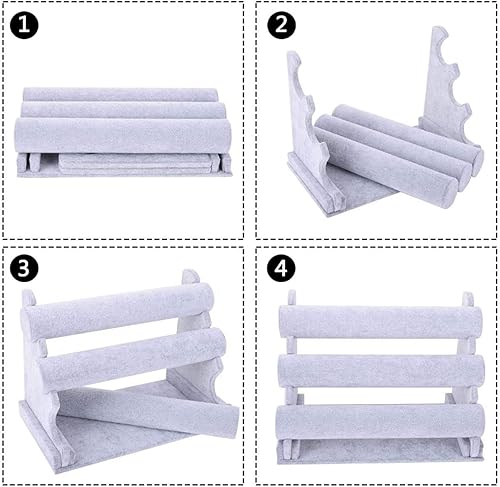 1

2

3

4