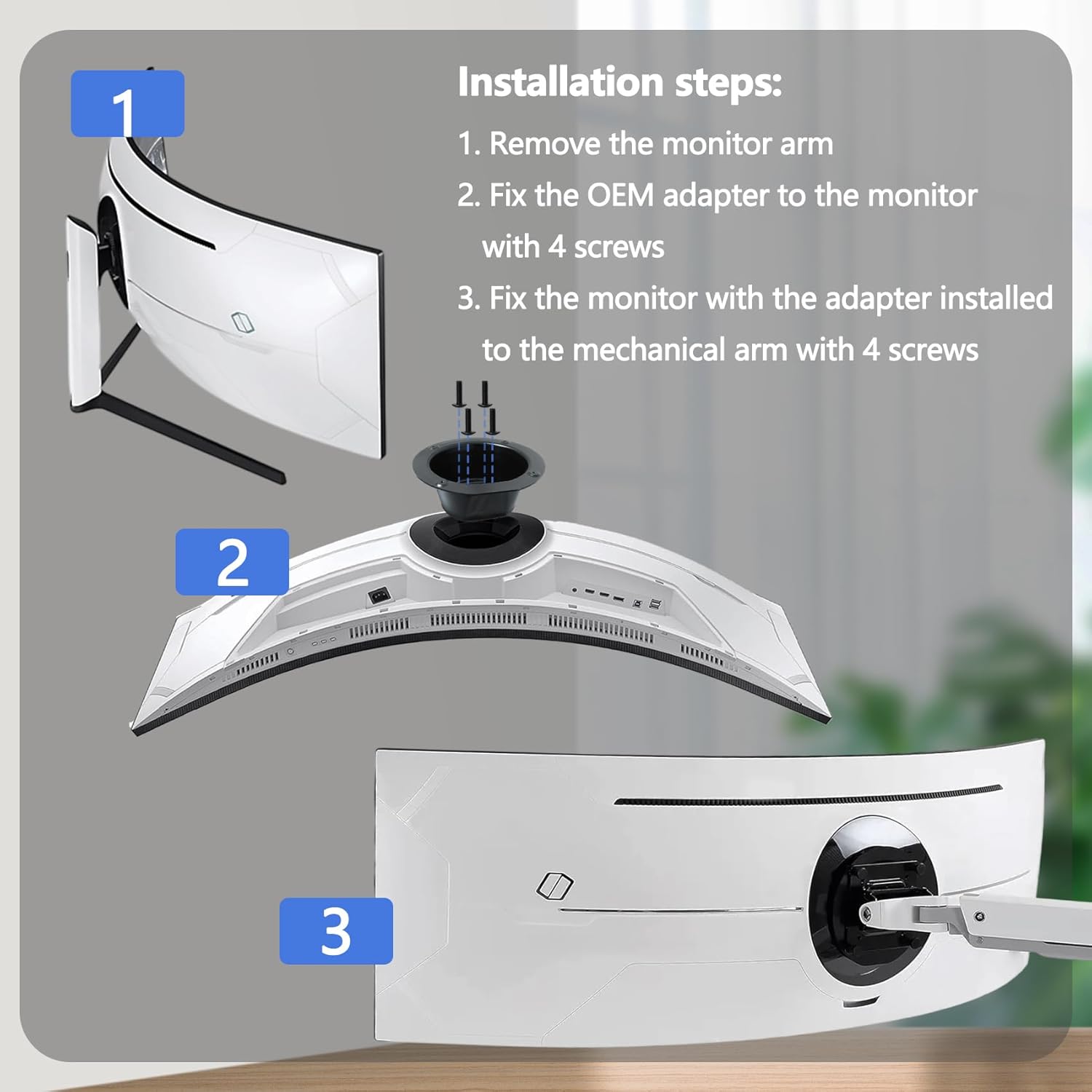 1

Installation steps:

1. Remove the monitor arm

2. Fix the OEM adapter to the monitor with 4 screws

3. Fix the monitor with the adapter installed to the mechanical arm with 4 screws

2

3