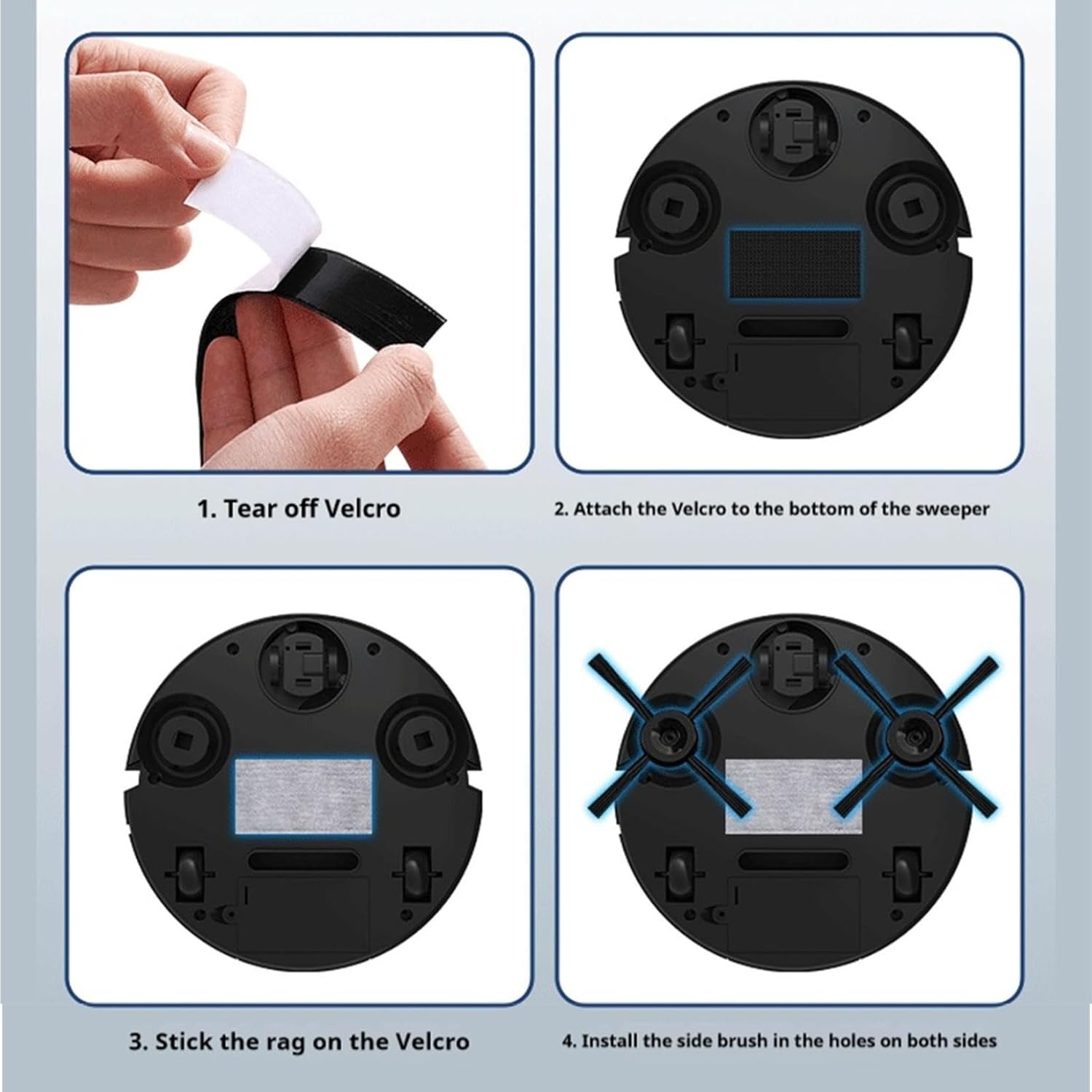 1. Tear off Velcro

2. Attach the Velcro to the bottom of the sweeper

3. Stick the rag on the Velcro

4. Install the side brush in the holes on both sides