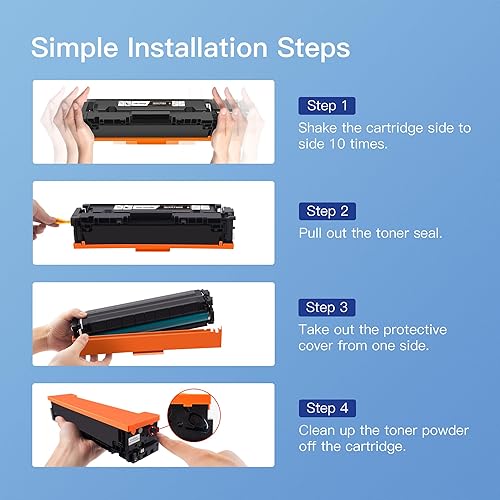 Simple Installation Steps

Step 1
Shake the cartridge side to side 10 times.

Step 2
Pull out the toner seal.

Step 3
Take out the protective cover from one side.

Step 4
Clean up the toner powder off the cartridge.