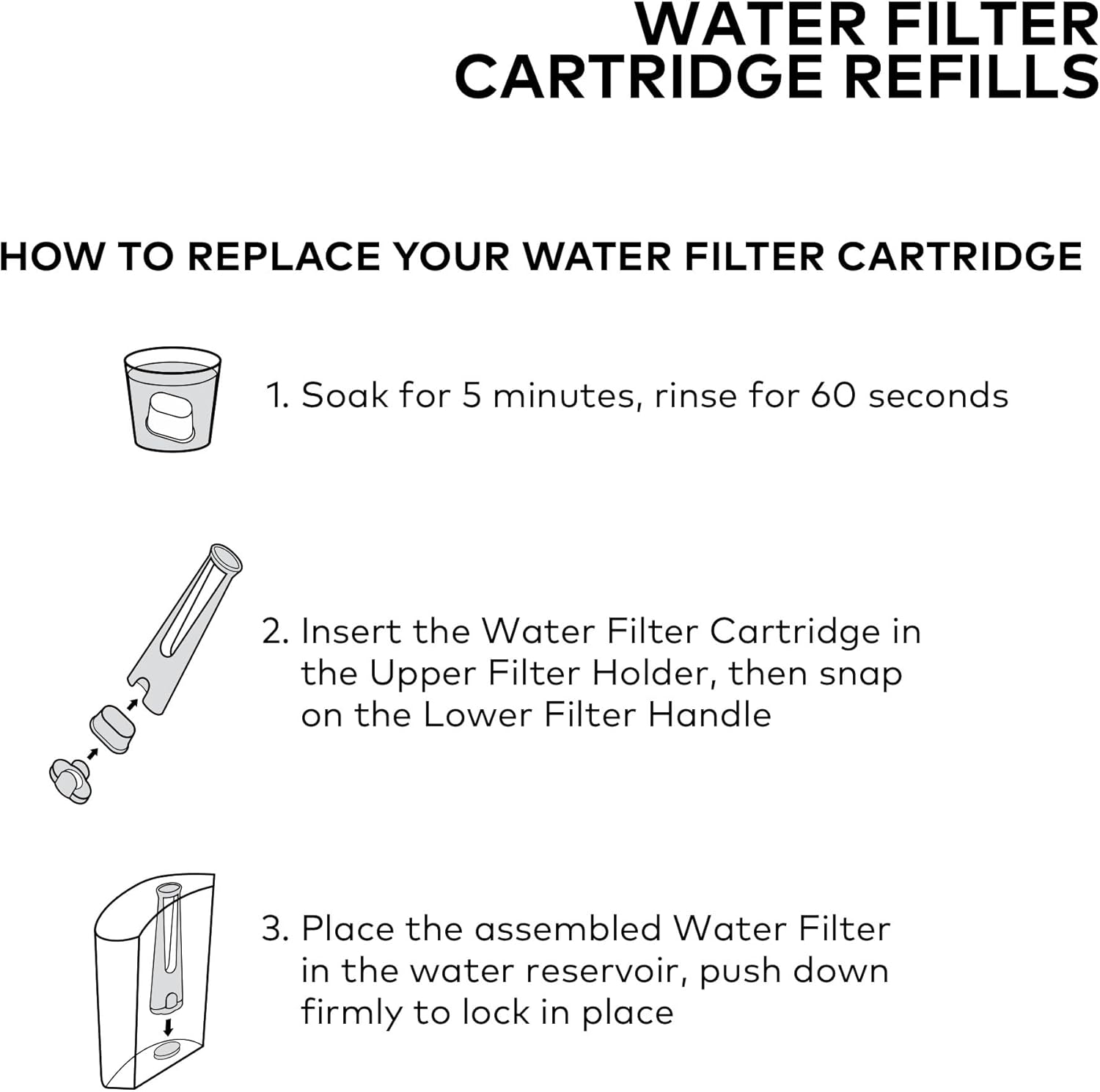 WATER FILTER CARTRIDGE REFILLS

HOW TO REPLACE YOUR WATER FILTER CARTRIDGE

1. Soak for 5 minutes, rinse for 60 seconds

2. Insert the Water Filter Cartridge in the Upper Filter Holder, then snap on the Lower Filter Handle

3. Place the assembled Water Filter in the water reservoir, push down firmly to lock in place