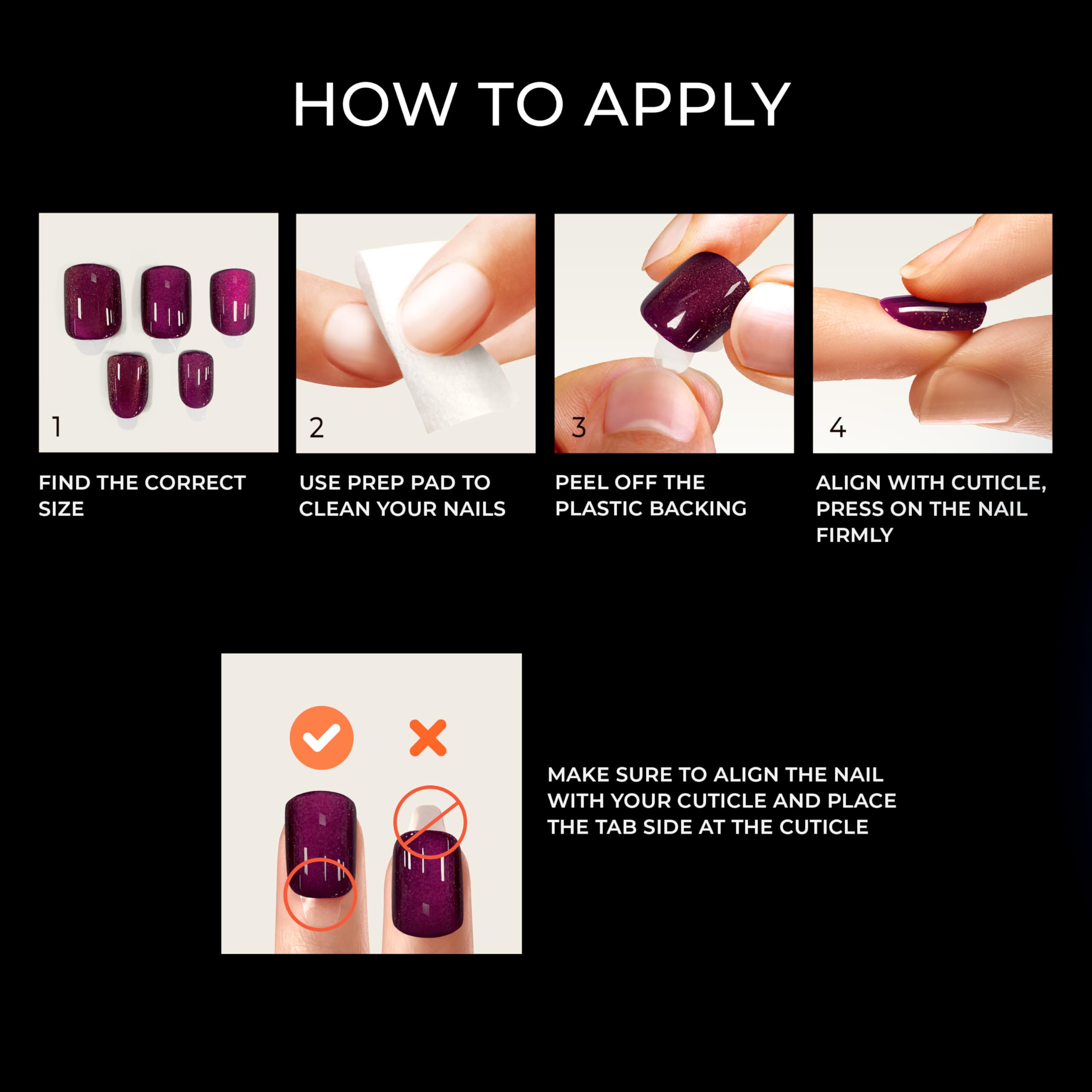 HOW TO APPLY

1

FIND THE CORRECT SIZE

2

USE PREP PAD TO CLEAN YOUR NAILS

3

PEEL OFF THE PLASTIC BACKING

4

ALIGN WITH CUTICLE, PRESS ON THE NAIL FIRMLY

MAKE SURE TO ALIGN THE NAIL WITH YOUR CUTICLE AND PLACE THE TAB SIDE AT THE CUTICLE