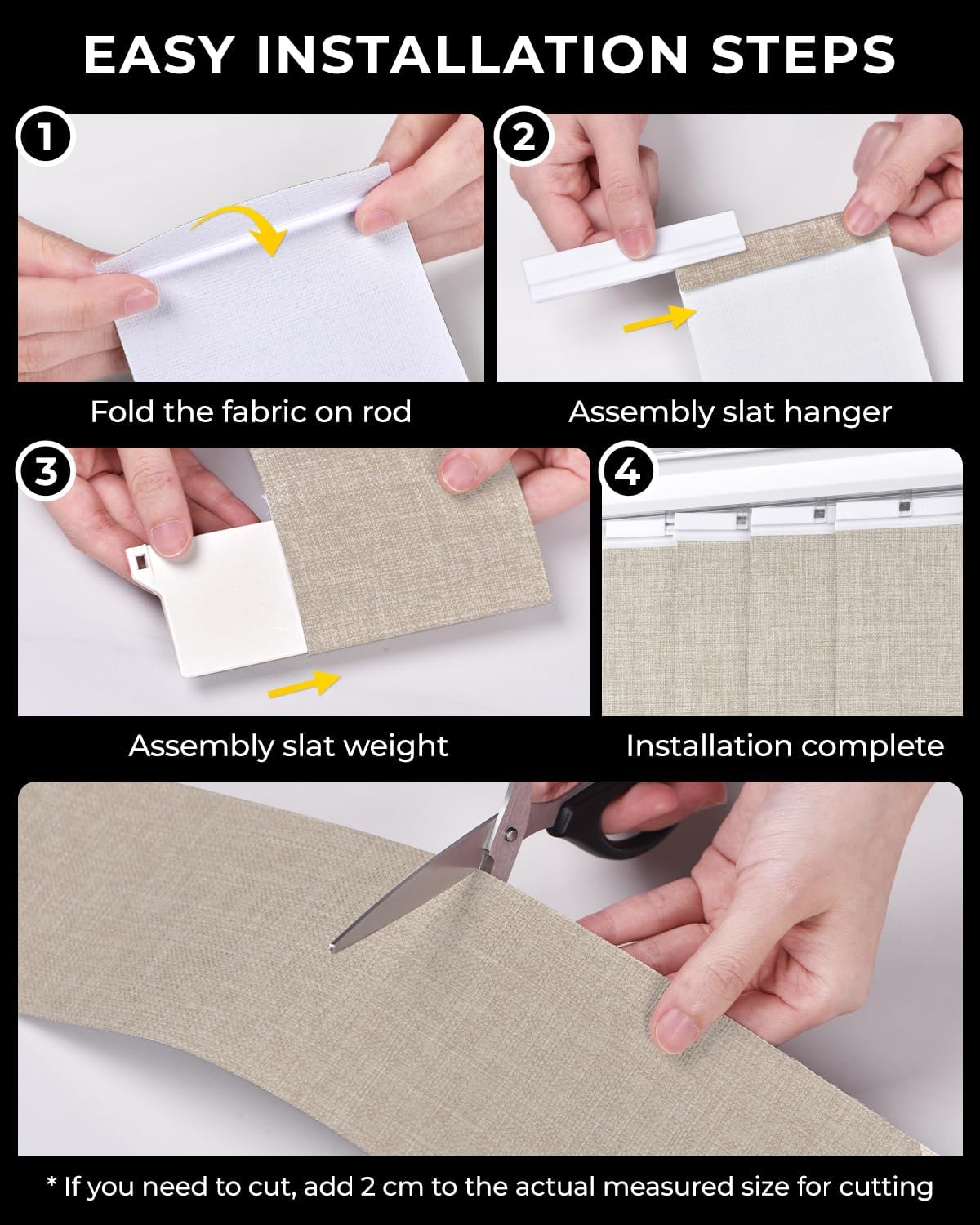 EASY INSTALLATION STEPS

1

Fold the fabric on rod

2

Assembly slat hanger

3

Assembly slat weight

4

Installation complete

* If you need to cut, add 2 cm to the actual measured size for cutting