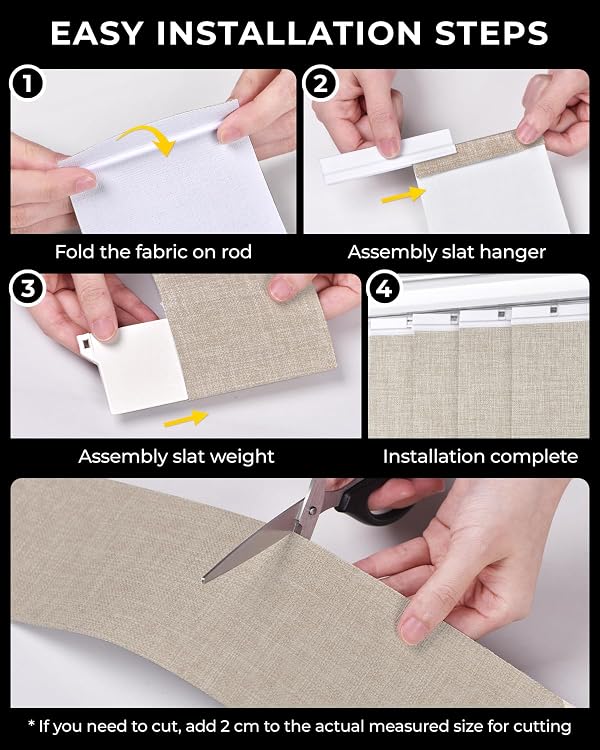 EASY INSTALLATION STEPS

1

Fold the fabric on rod

2

Assembly slat hanger

3

Assembly slat weight

4

Installation complete

* If you need to cut, add 2 cm to the actual measured size for cutting