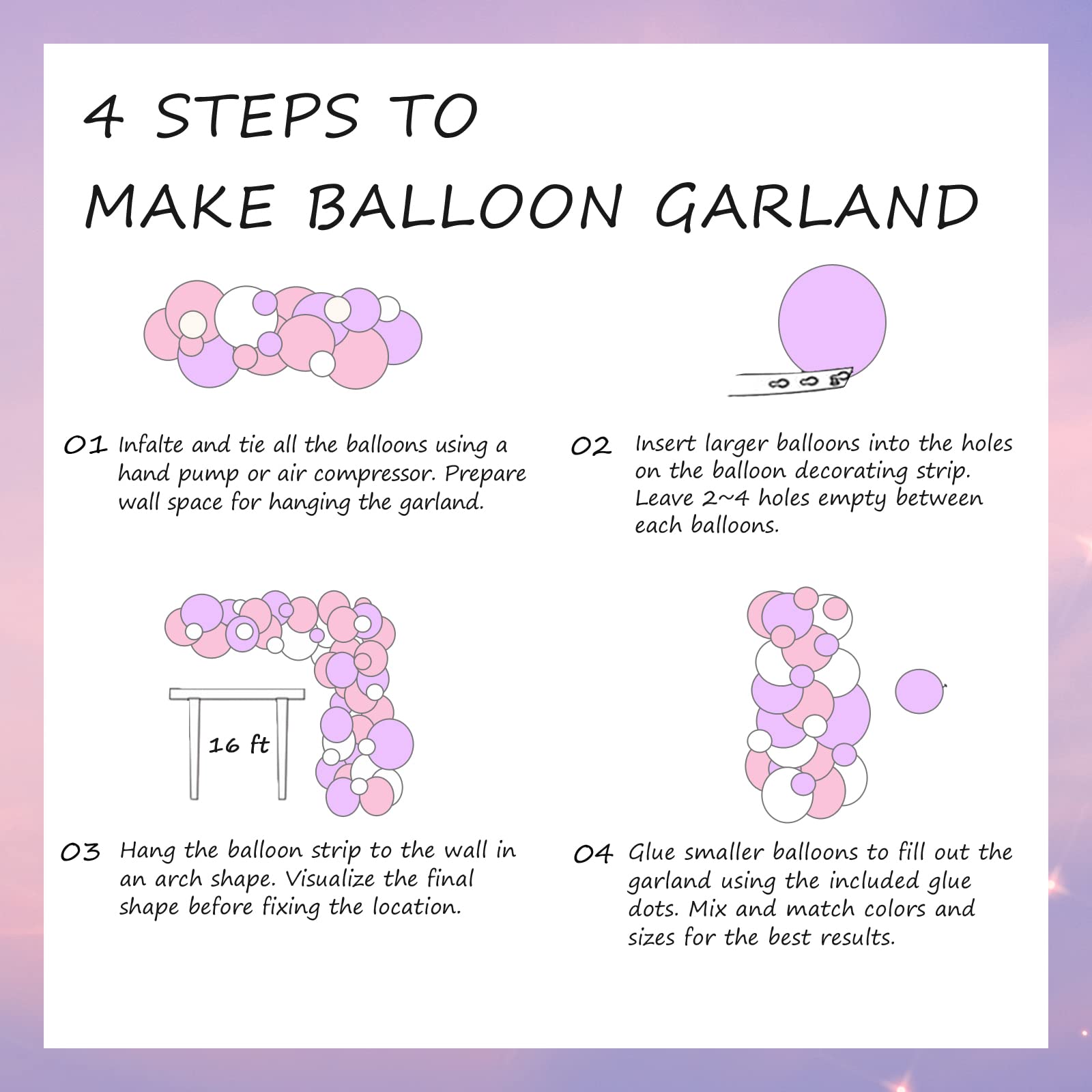 4 STEPS TO
MAKE BALLOON GARLAND

01 Infalte and tie all the balloons using a hand pump or air compressor. Prepare wall space for hanging the garland.

02 Insert larger balloons into the holes on the balloon decorating strip. Leave 2~4 holes empty between each balloons.

16 ft

03 Hang the balloon strip to the wall in an arch shape. Visualize the final shape before fixing the location.

04 Glue smaller balloons to fill out the garland using the included glue dots. Mix and match colors and sizes for the best results.