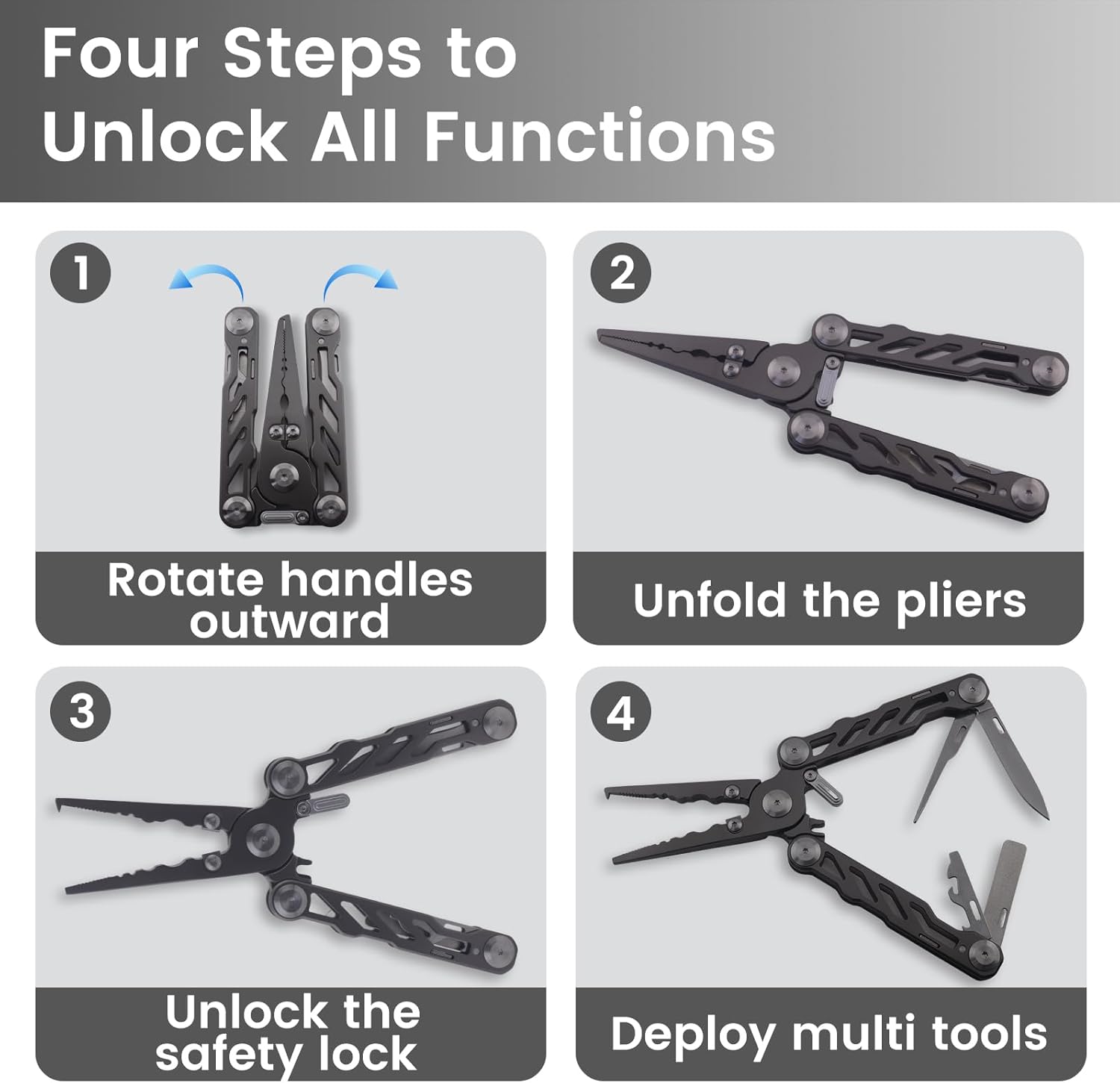 Four Steps to Unlock All Functions

1

Rotate handles outward

2

Unfold the pliers

3

Unlock the safety lock

4

Deploy multi tools