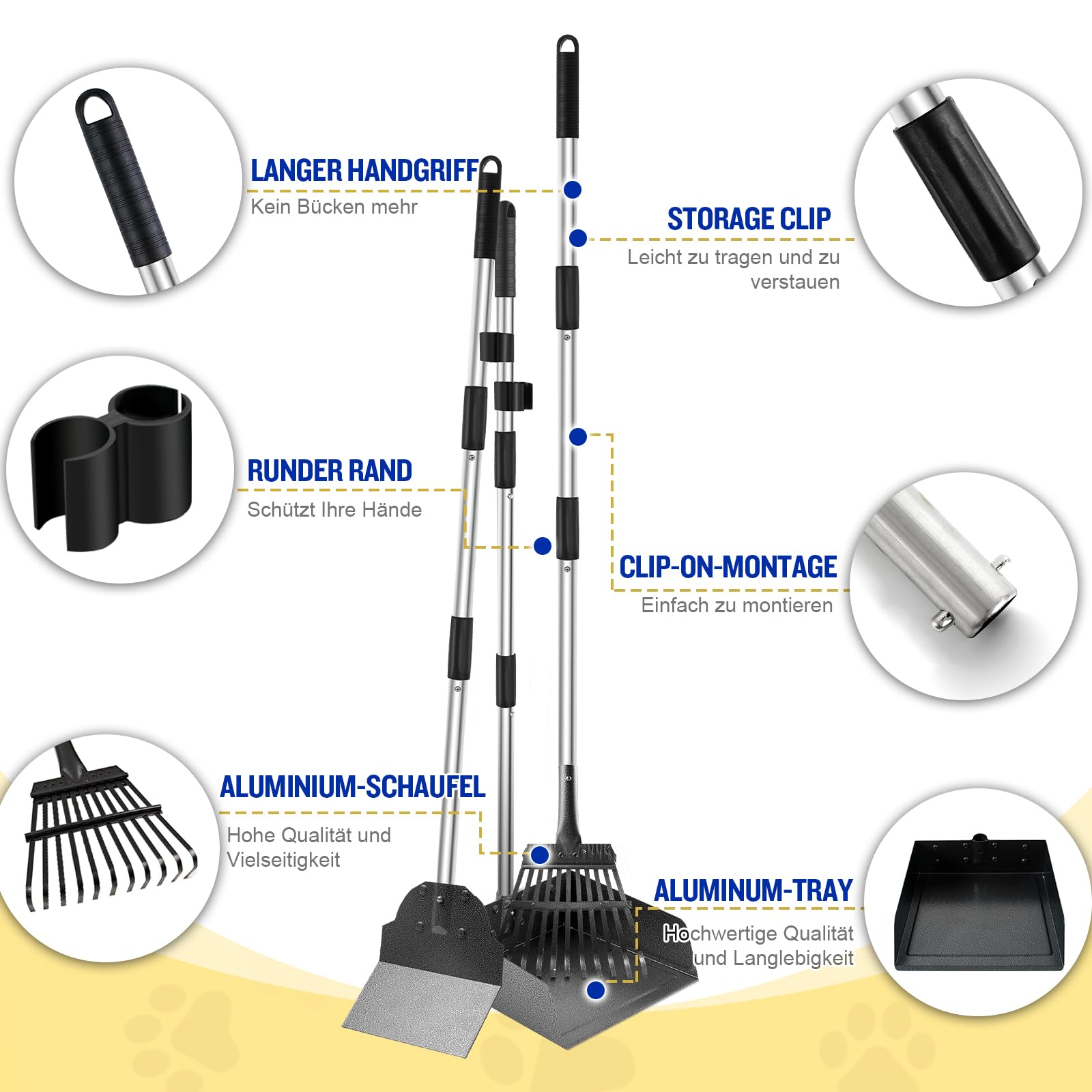 LANGER HANDGRIFF
Kein Bücken mehr

STORAGE CLIP
Leicht zu tragen und zu verstauen

RUNDER RAND
Schützt Ihre Hände

CLIP-ON-MONTAGE
Einfach zu montieren

ALUMINIUM-SCHAUFEL
Hohe Qualität und Vielseitigkeit

ALUMINUM-TRAY
Hochwertige Qualität und Langlebigkeit