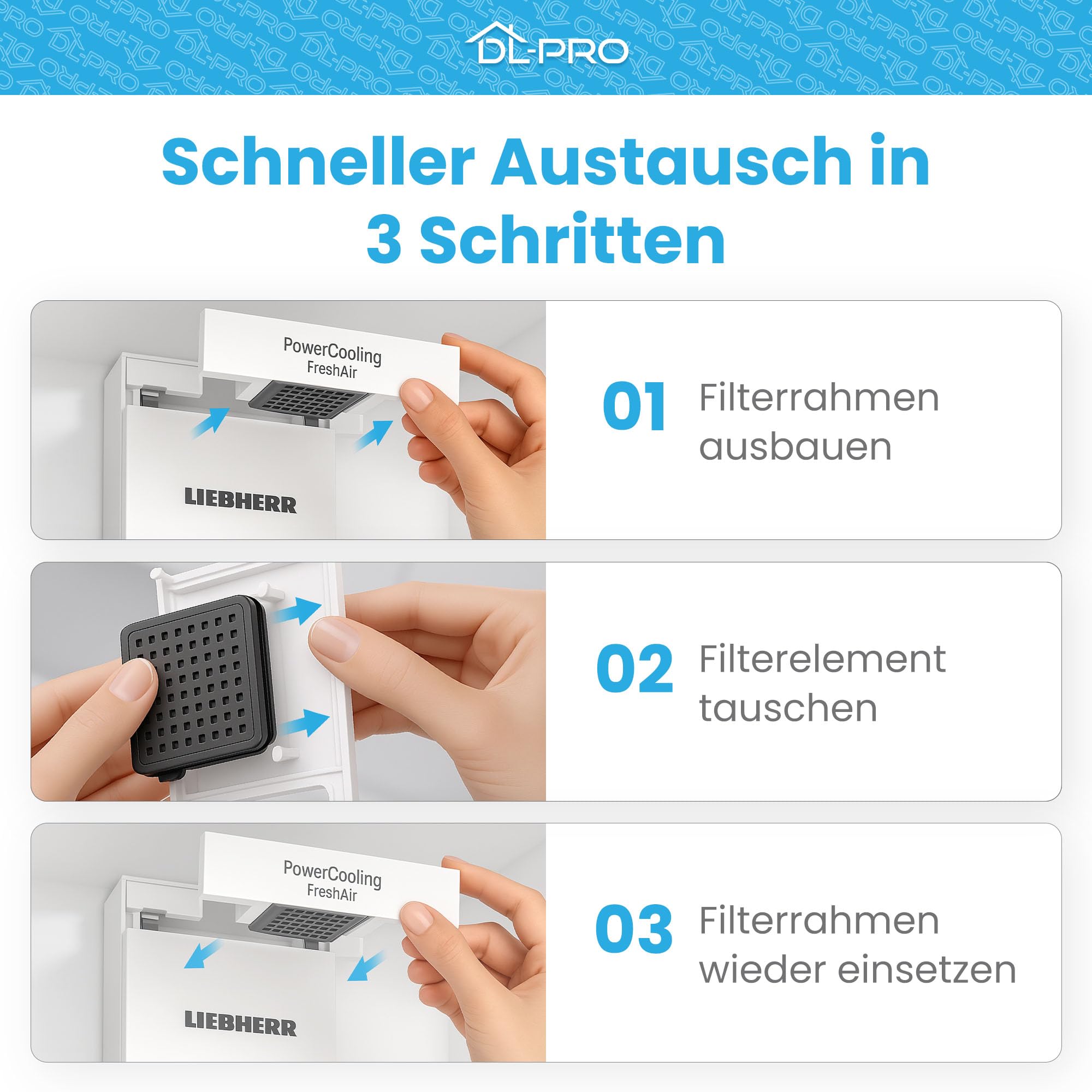 DL-PRO

Schneller Austausch in 3 Schritten

PowerCooling
FreshAir

LIEBHERR

01 Filterrahmen ausbauen

02 Filterelement tauschen

PowerCooling
FreshAir

LIEBHERR

03 Filterrahmen wieder einsetzen