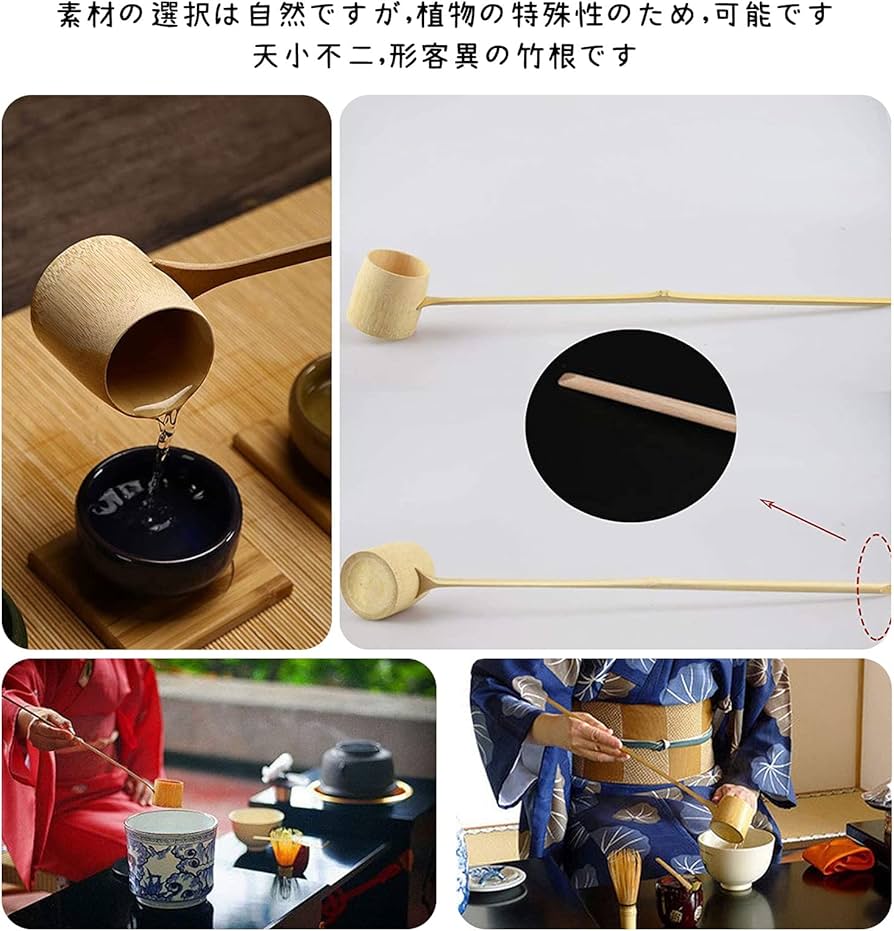 素材の選択は自然ですが,植物の特殊性のため,可能です
天小不二,形客異の竹根です